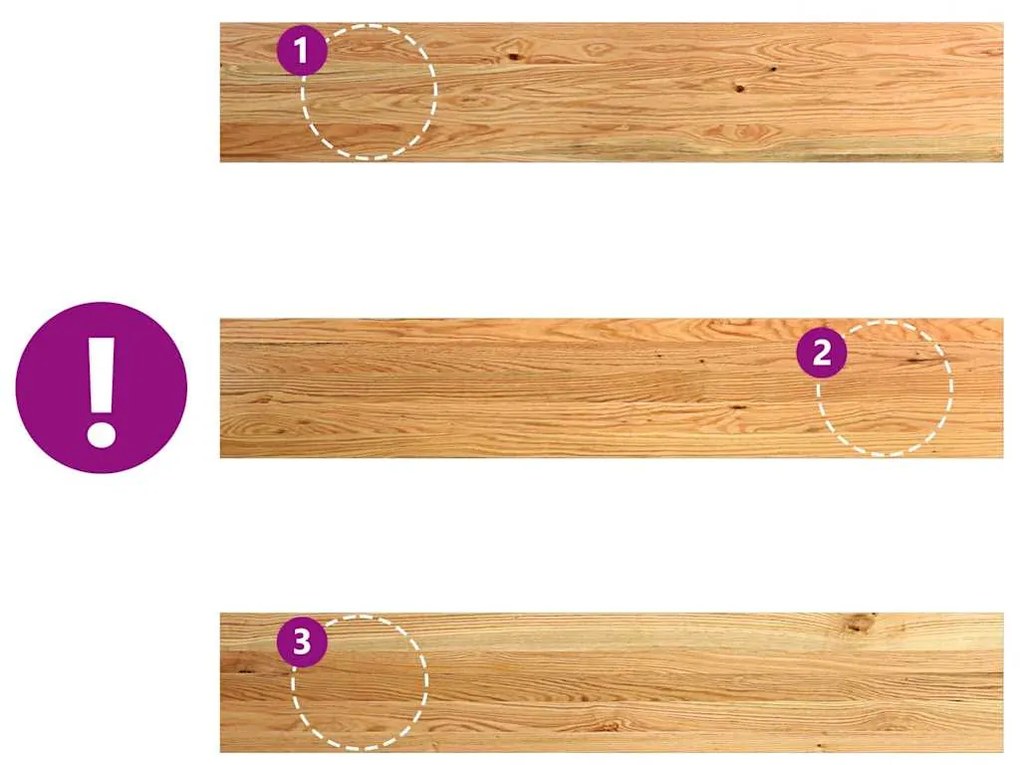 1

!

2

3