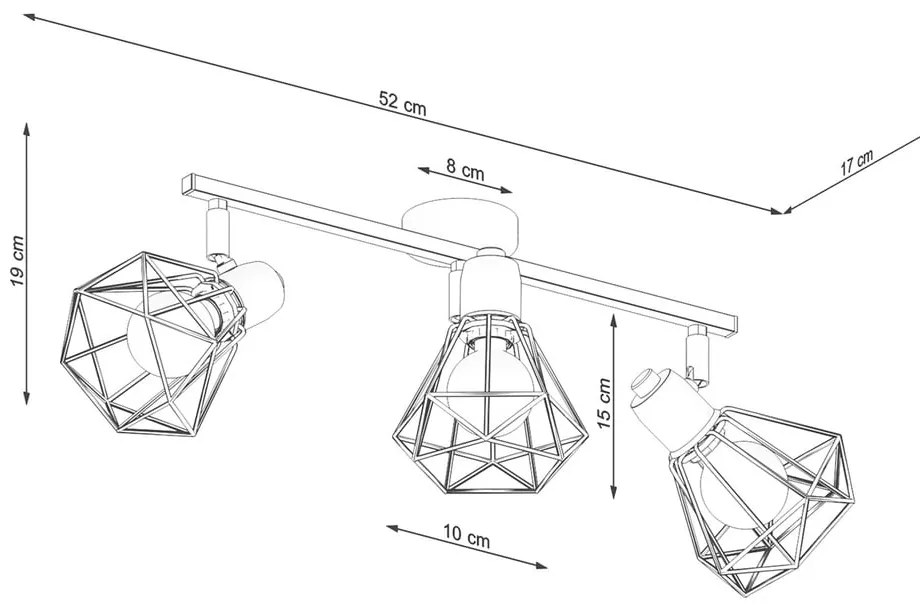 52 cm
17 cm
8 cm
19 cm
15 cm
10 cm