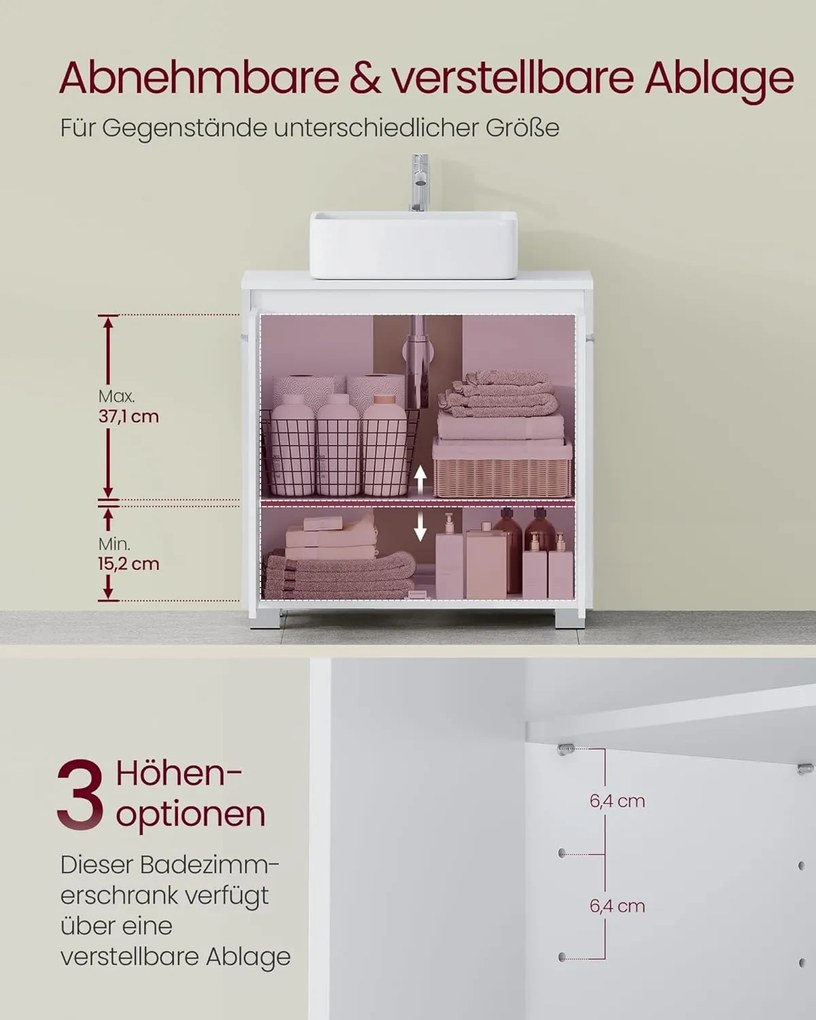 Abnehmbare & verstellbare Ablage

Für Gegenstände unterschiedlicher Größe

Max.
37,1 cm

Min.
15,2 cm

3 Höhenoptionen

Dieser Badezimmerschrank verfügt über eine verstellbare Ablage

6,4 cm

6,4 cm