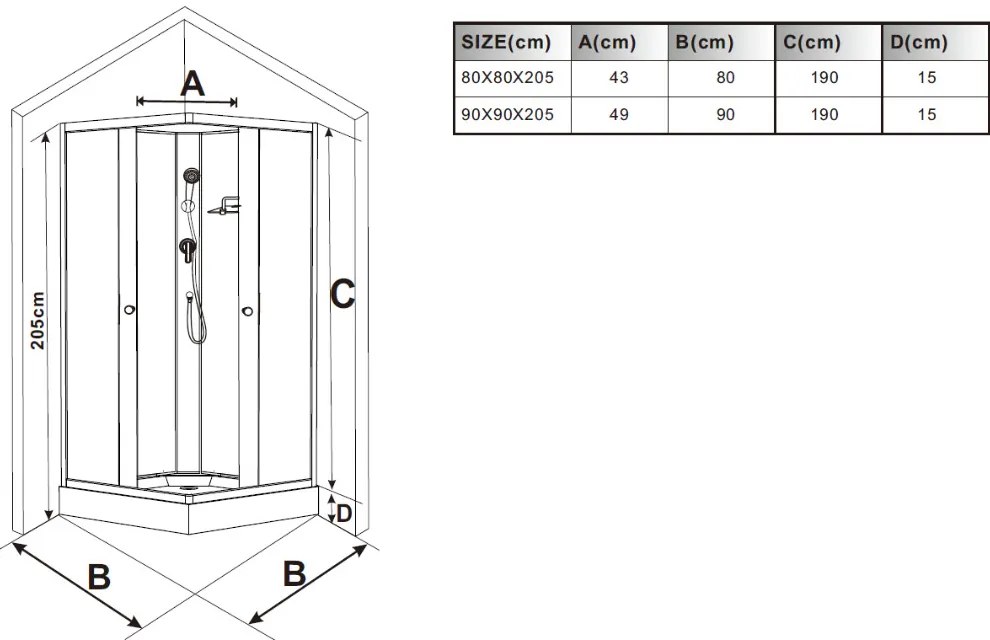 A

205cm

C

D

B

B

| SIZE(cm) | A(cm) | B(cm) | C(cm) | D(cm) |
|---|---|---|---|---|
| 80X80X205 | 43 | 80 | 190 | 15 |
| 90X90X205 | 49 | 90 | 190 | 15 |