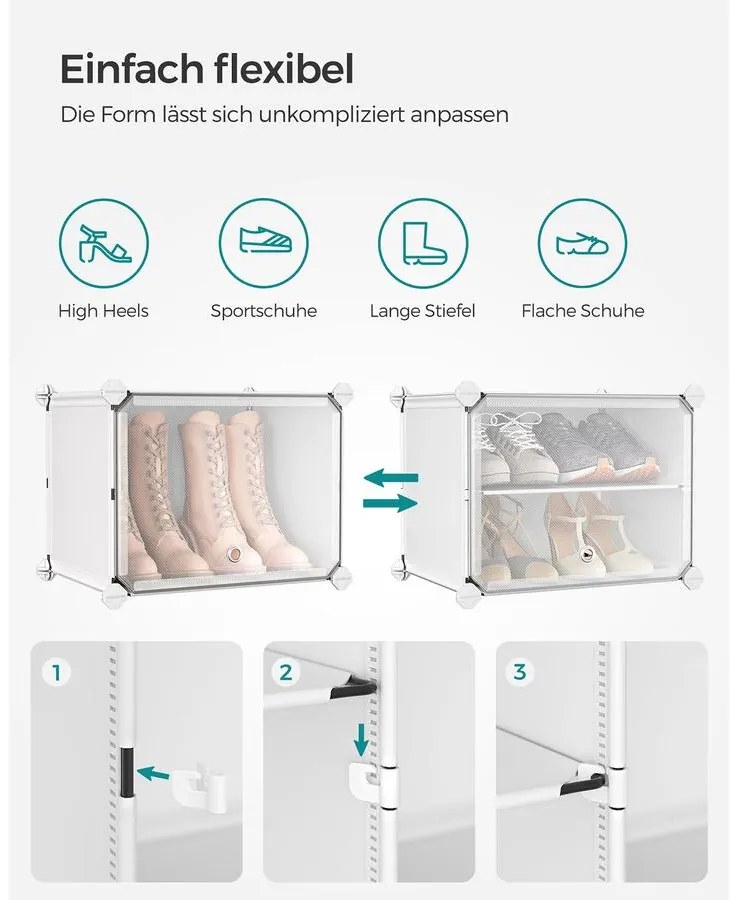 Einfach flexibel

Die Form lässt sich unkompliziert anpassen

High Heels

Sportschuhe

Lange Stiefel

Flache Schuhe

1

2

3