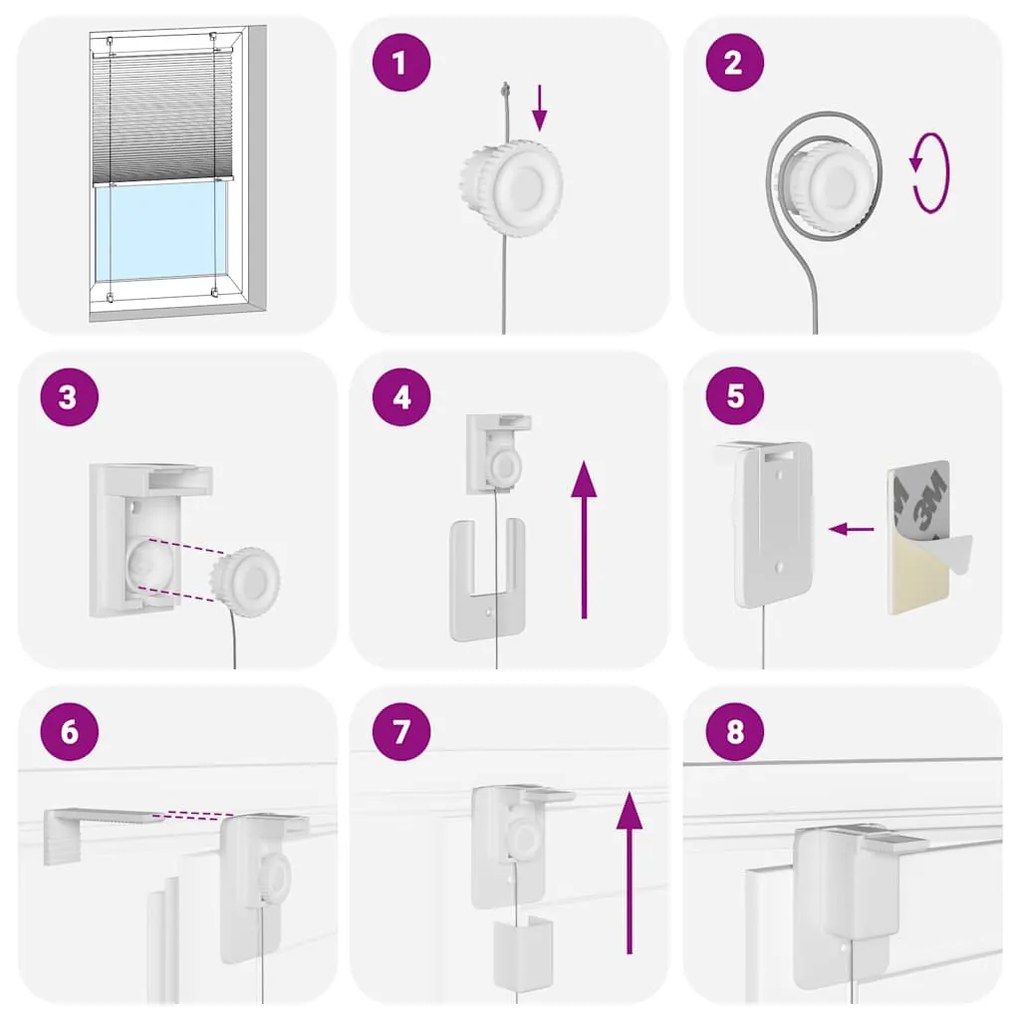 1

2

3

4

5

3M

6

7

8