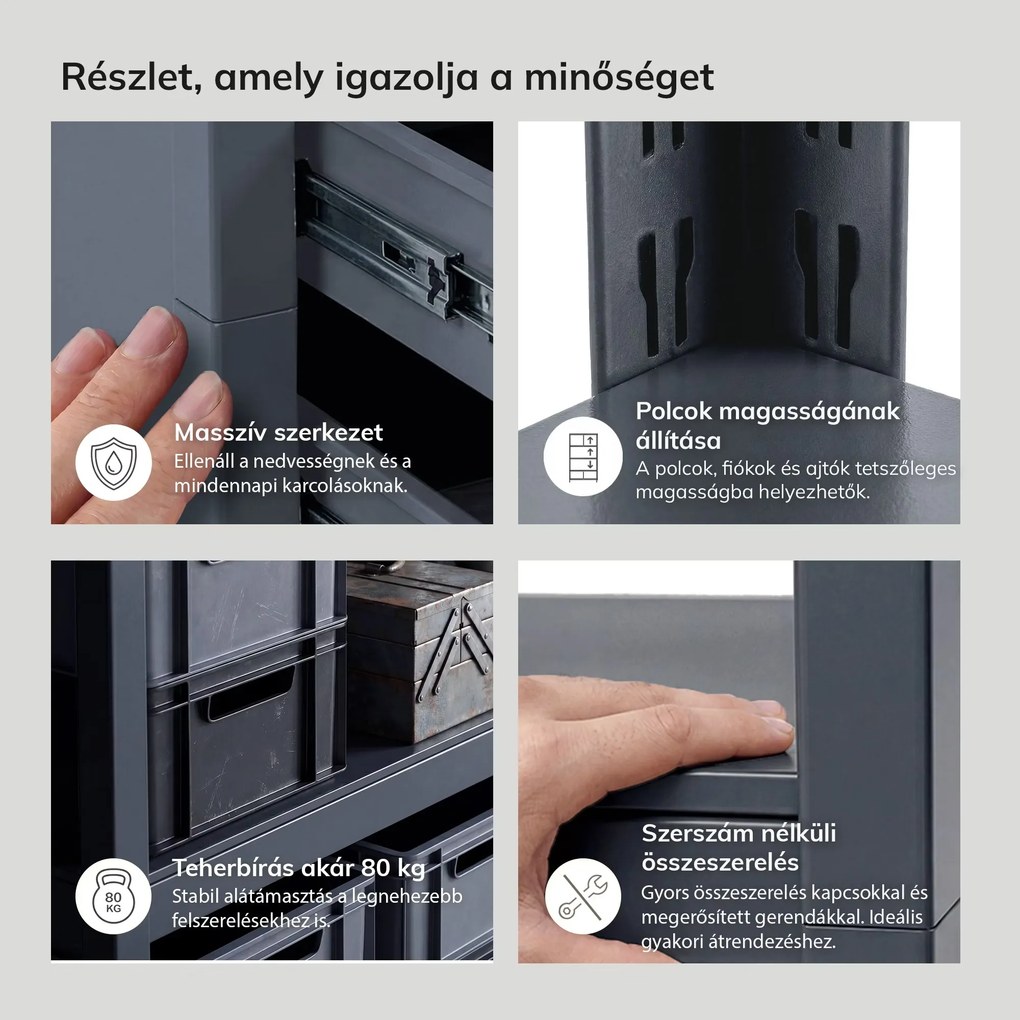 Részlet, amely igazolja a minőséget

Masszív szerkezet
Ellenáll a nedvességnek és a mindennapi karcolásoknak.

Polcok magasságának állítása
A polcok, fiókok és ajtók tetszőleges magasságba helyezhetők.

80 KG
Teherbírás akár 80 kg
Stabil alátámasztás a legnehezebb felszerelésekhez is.

Szerszám nélküli összeszerelés
Gyors összeszerelés kapcsokkal és megerősített gerendákkal. Ideális gyakori átrendezéshez.