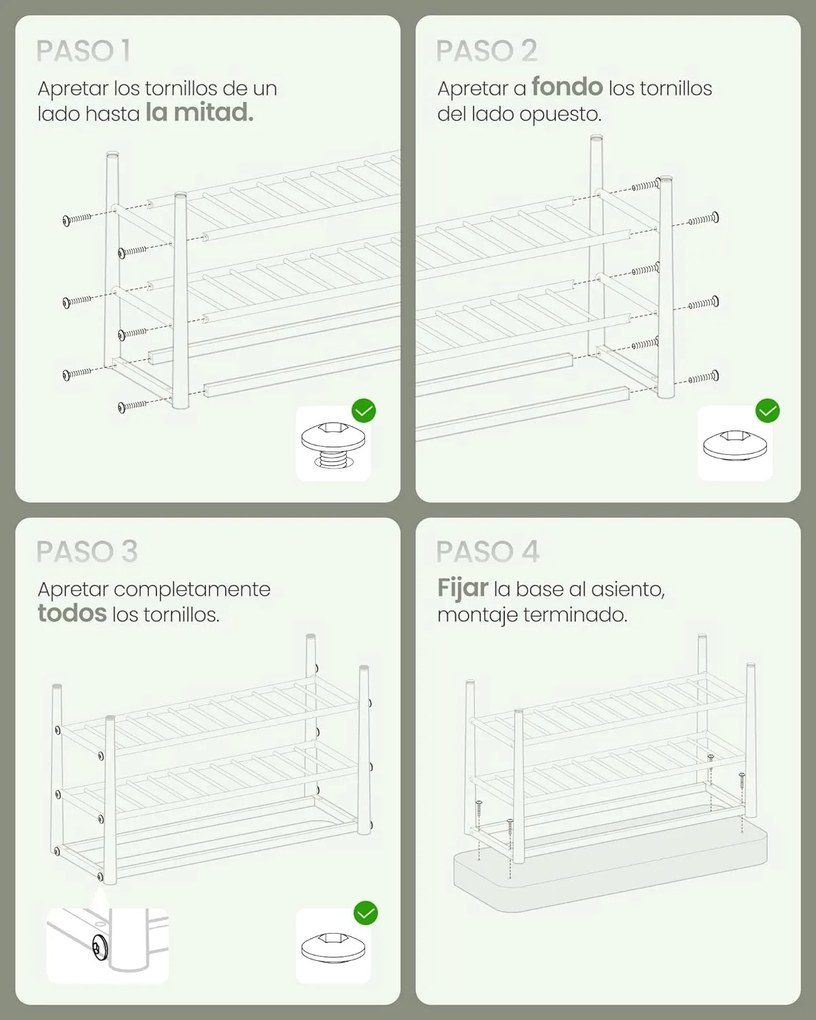 PASO 1

Apretar los tornillos de un lado hasta la mitad.

PASO 2

Apretar a fondo los tornillos del lado opuesto.

PASO 3

Apretar completamente todos los tornillos.

PASO 4

Fijar la base al asiento, montaje terminado.