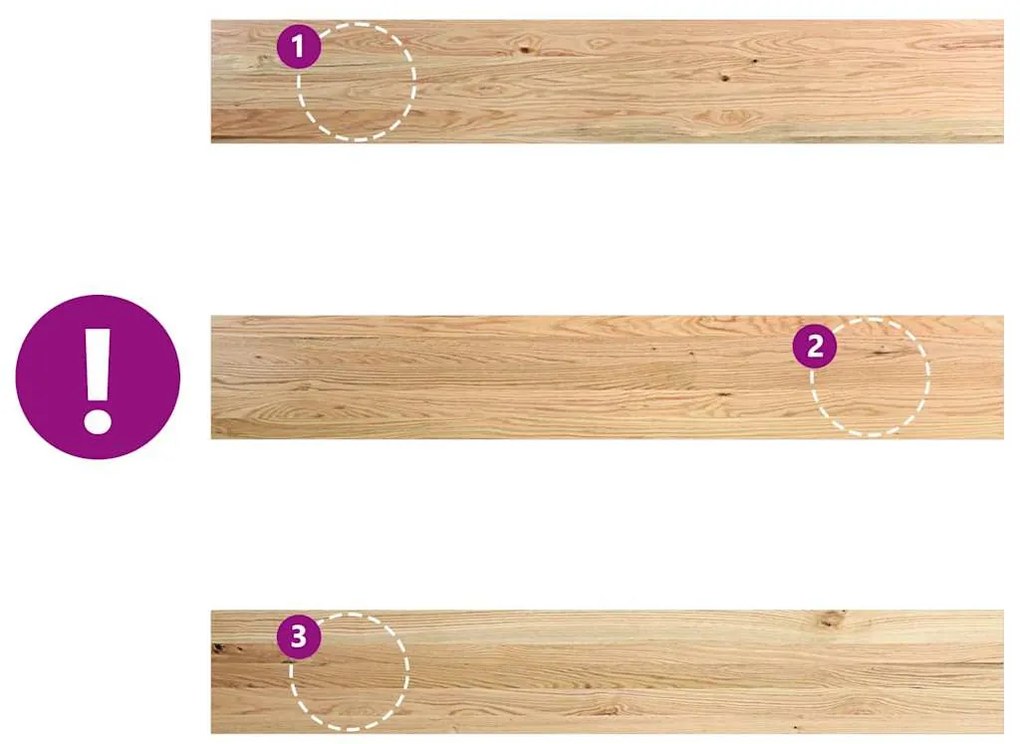 1

!

2

3