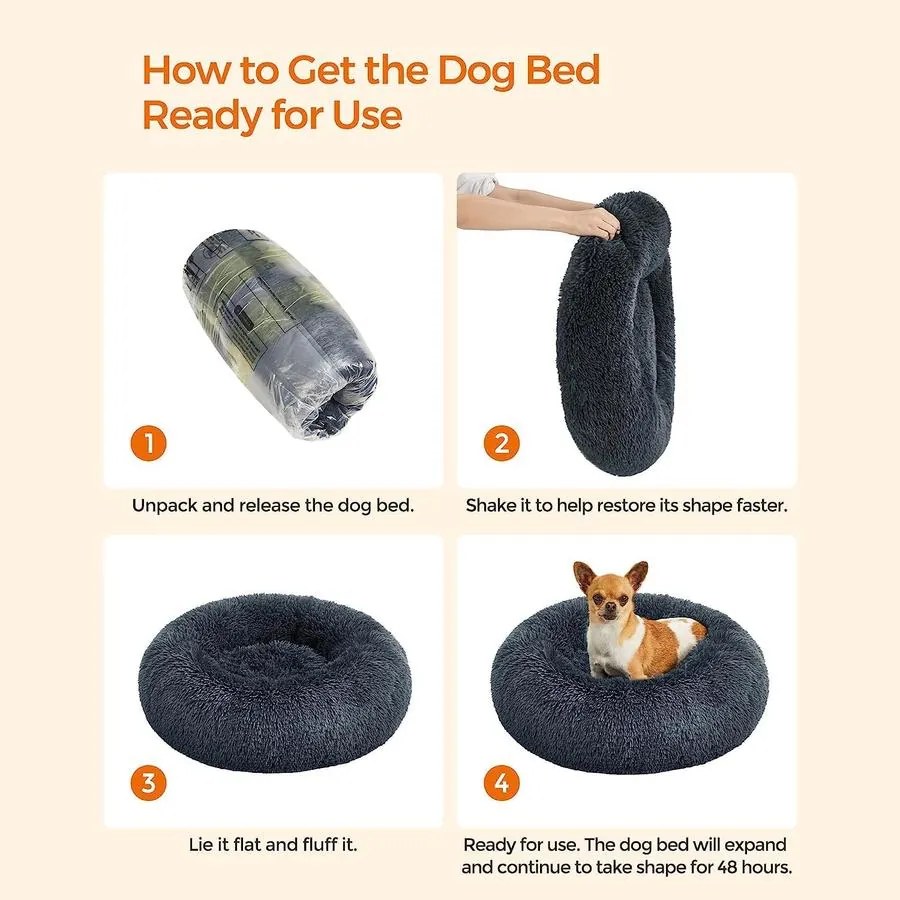 How to Get the Dog Bed Ready for Use

1

Unpack and release the dog bed.

2

Shake it to help restore its shape faster.

3

Lie it flat and fluff it.

4

Ready for use. The dog bed will expand and continue to take shape for 48 hours.