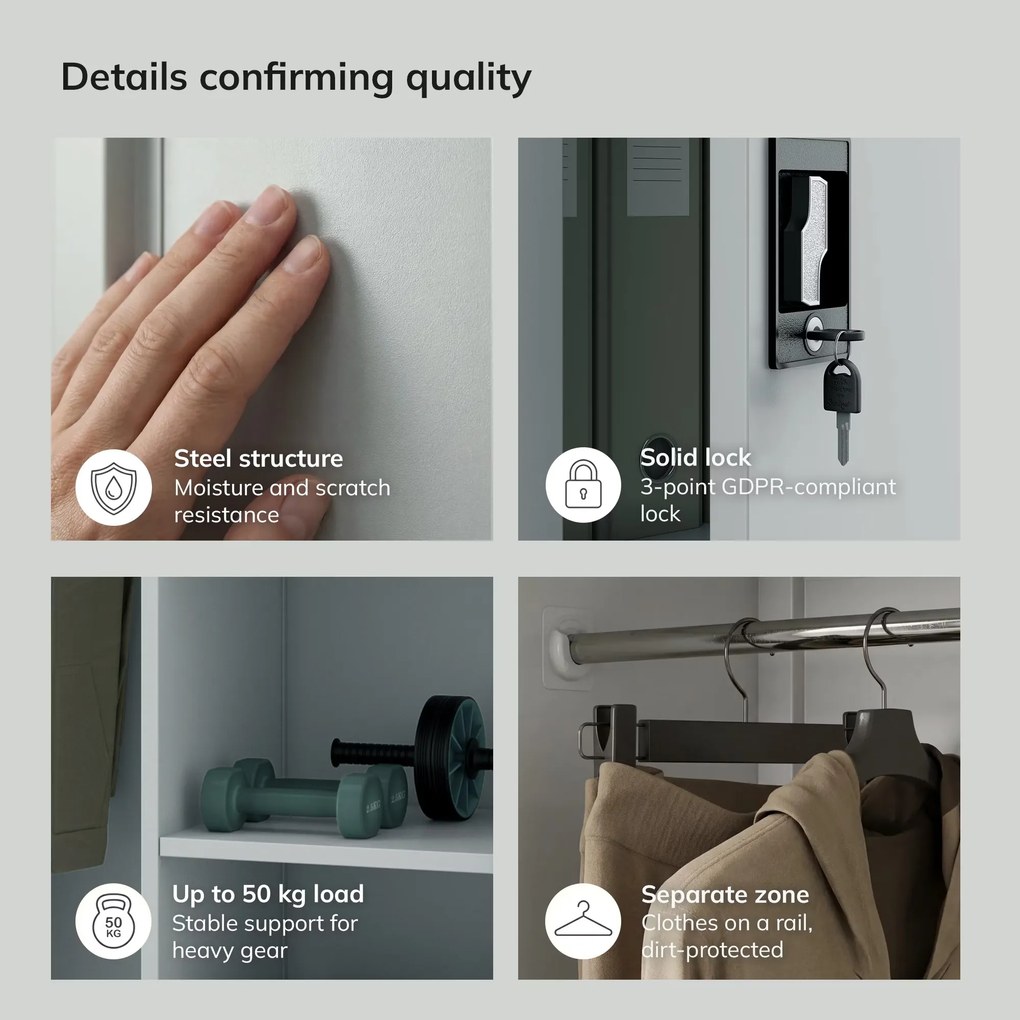 Details confirming quality

Steel structure
Moisture and scratch resistance

Solid lock
3-point GDPR-compliant lock

50 KG
Up to 50 kg load
Stable support for heavy gear

Separate zone
Clothes on a rail, dirt-protected