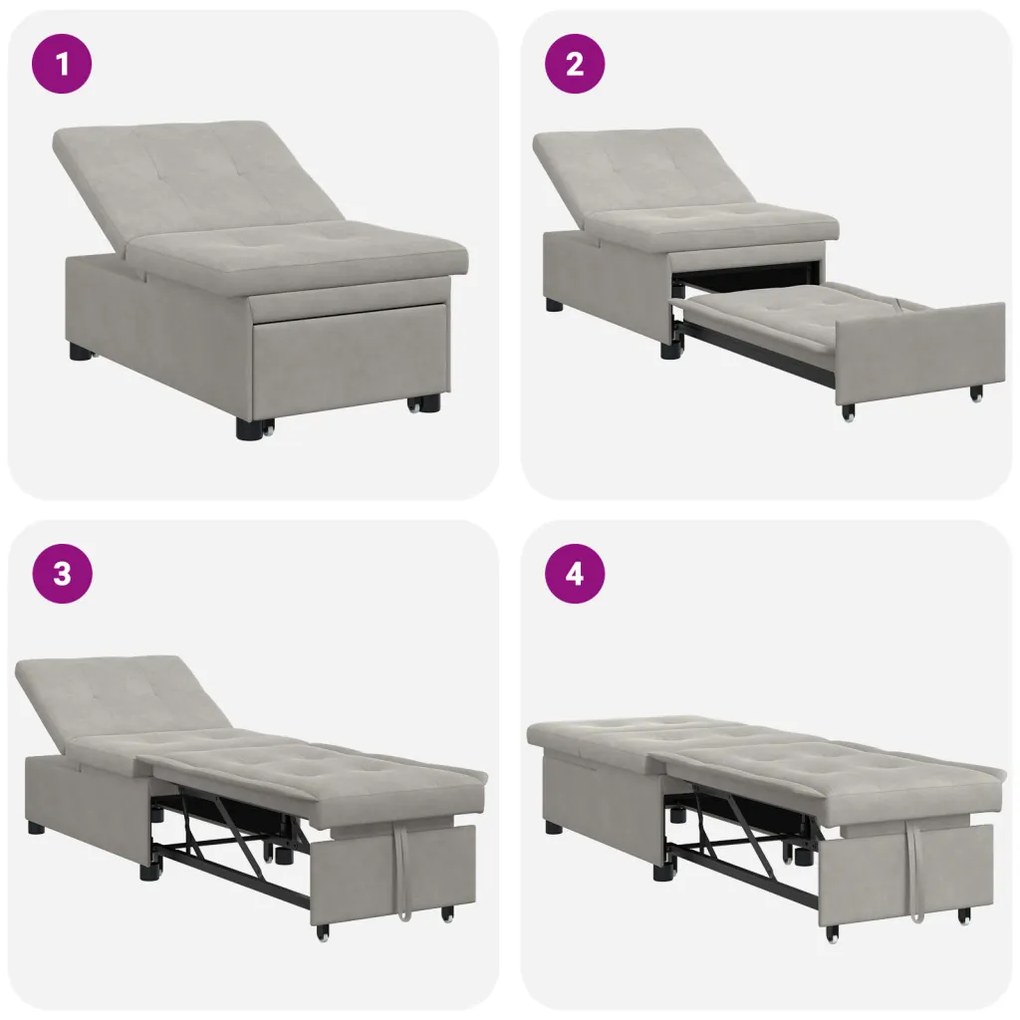 1

2

3

4