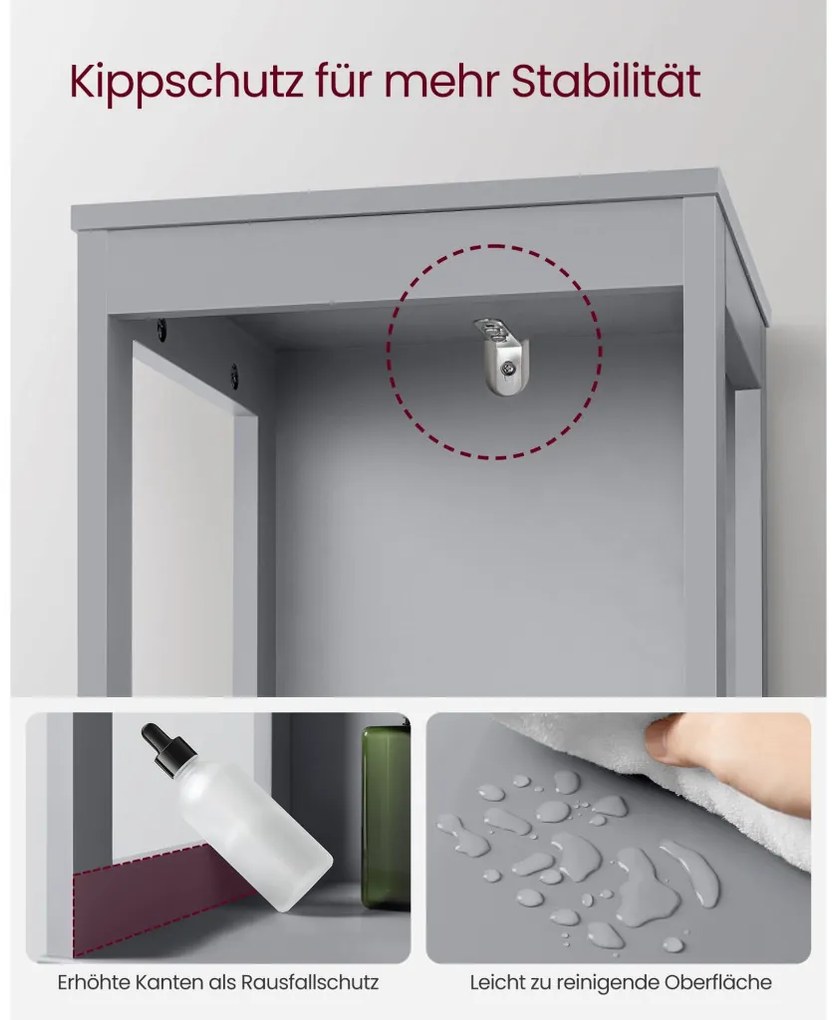 Kippschutz für mehr Stabilität

Erhöhte Kanten als Rausfallschutz

Leicht zu reinigende Oberfläche