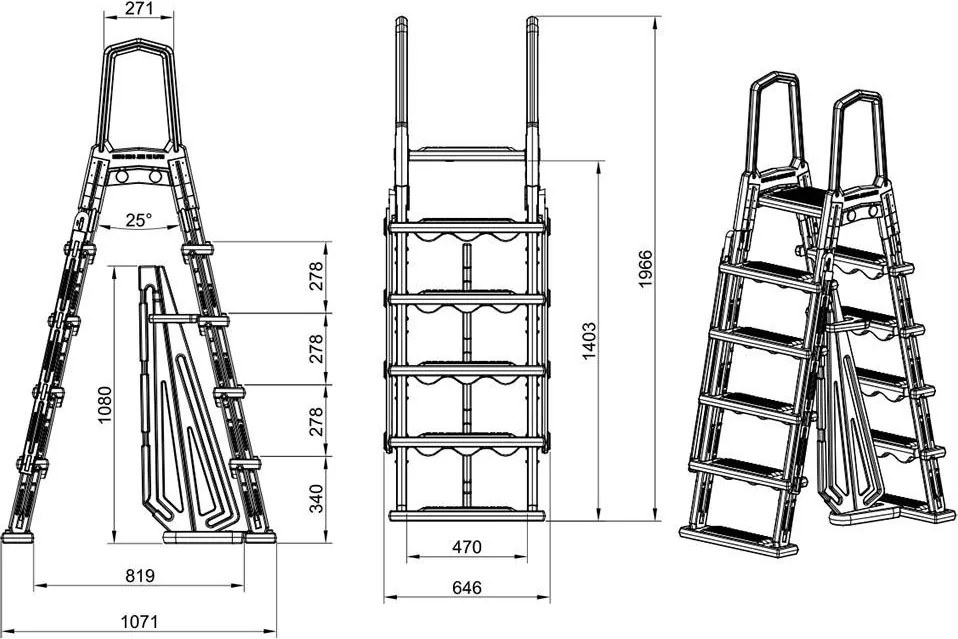 271

25°

278

278

278

340

1080

819

1071

1966

1403

470

646