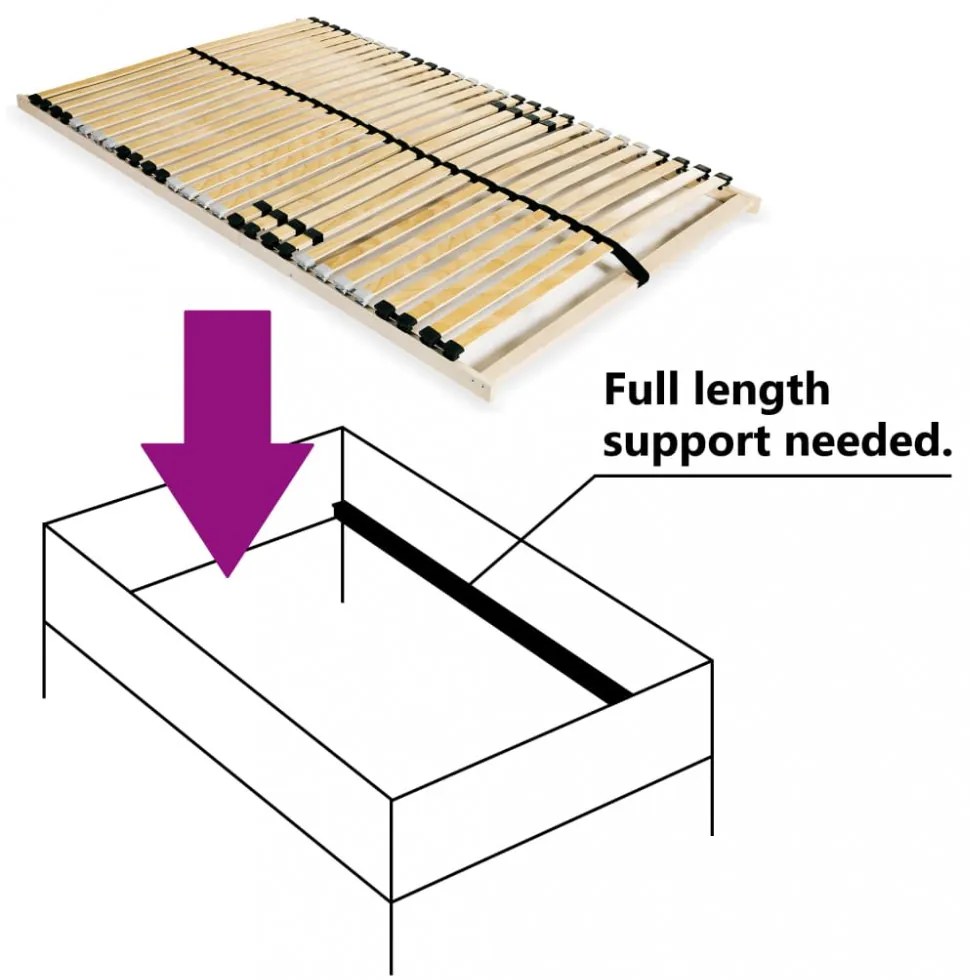 Full length
support needed.