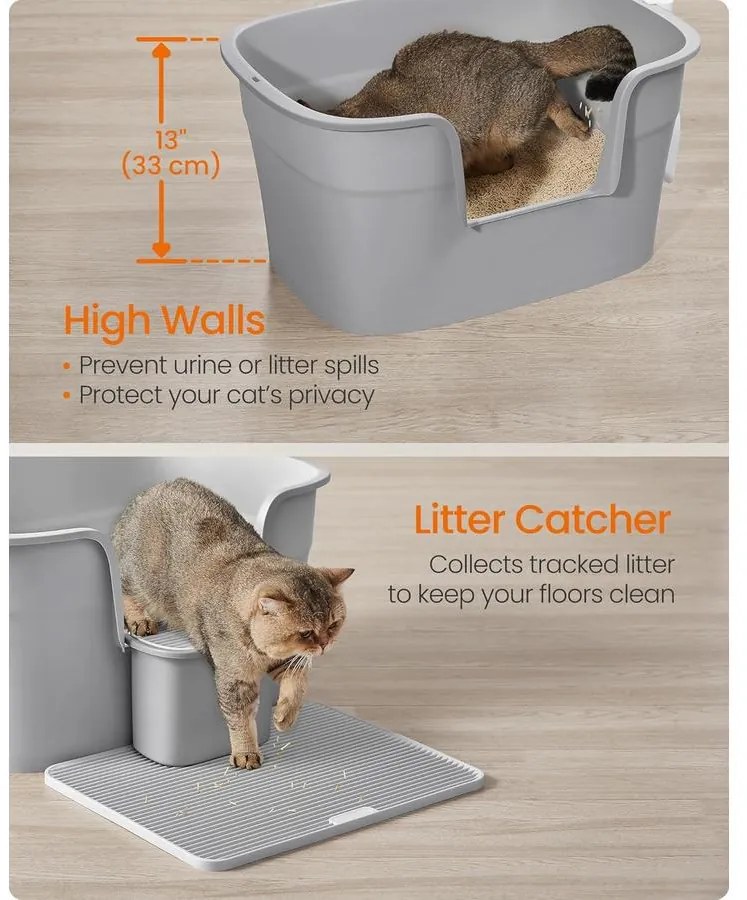 13"
(33 cm)

High Walls

• Prevent urine or litter spills
• Protect your cat's privacy

Litter Catcher

Collects tracked litter to keep your floors clean