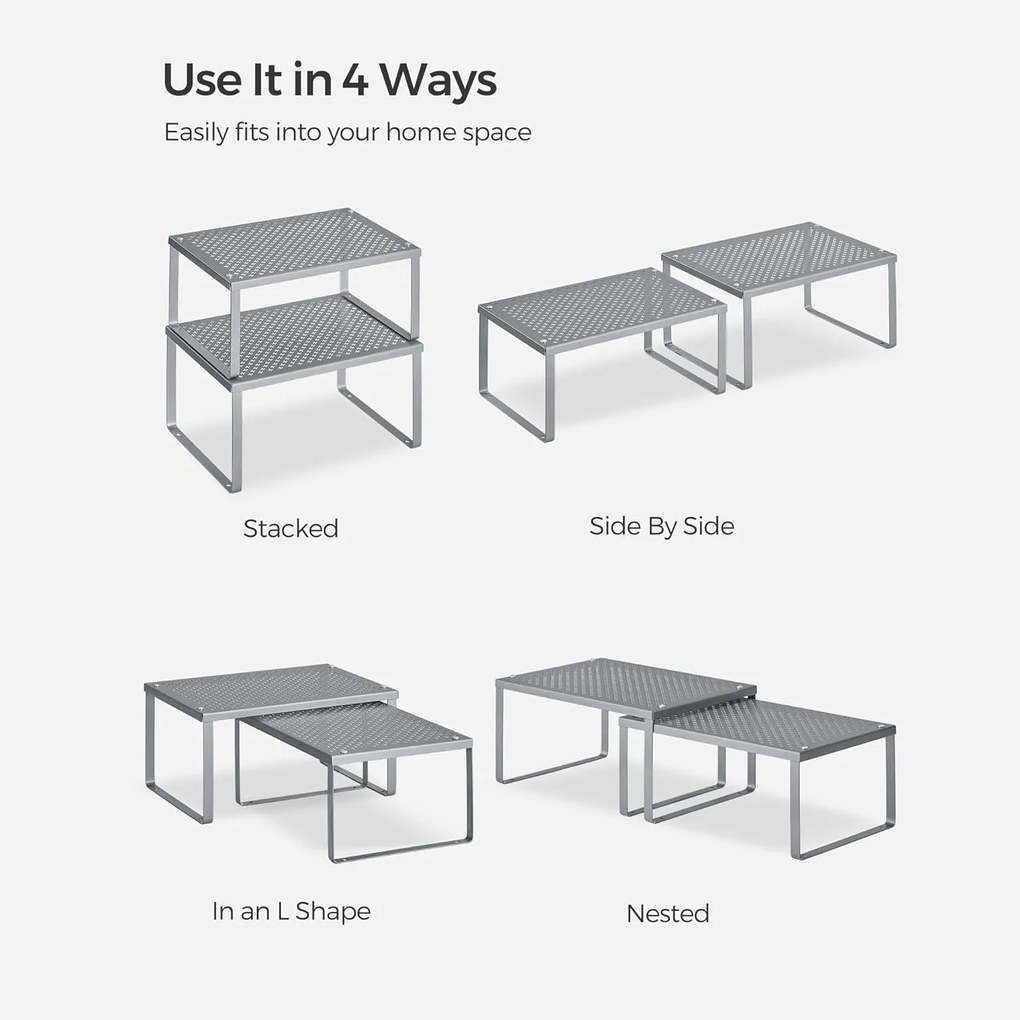 Use It in 4 Ways

Easily fits into your home space

Stacked

Side By Side

In an L Shape

Nested