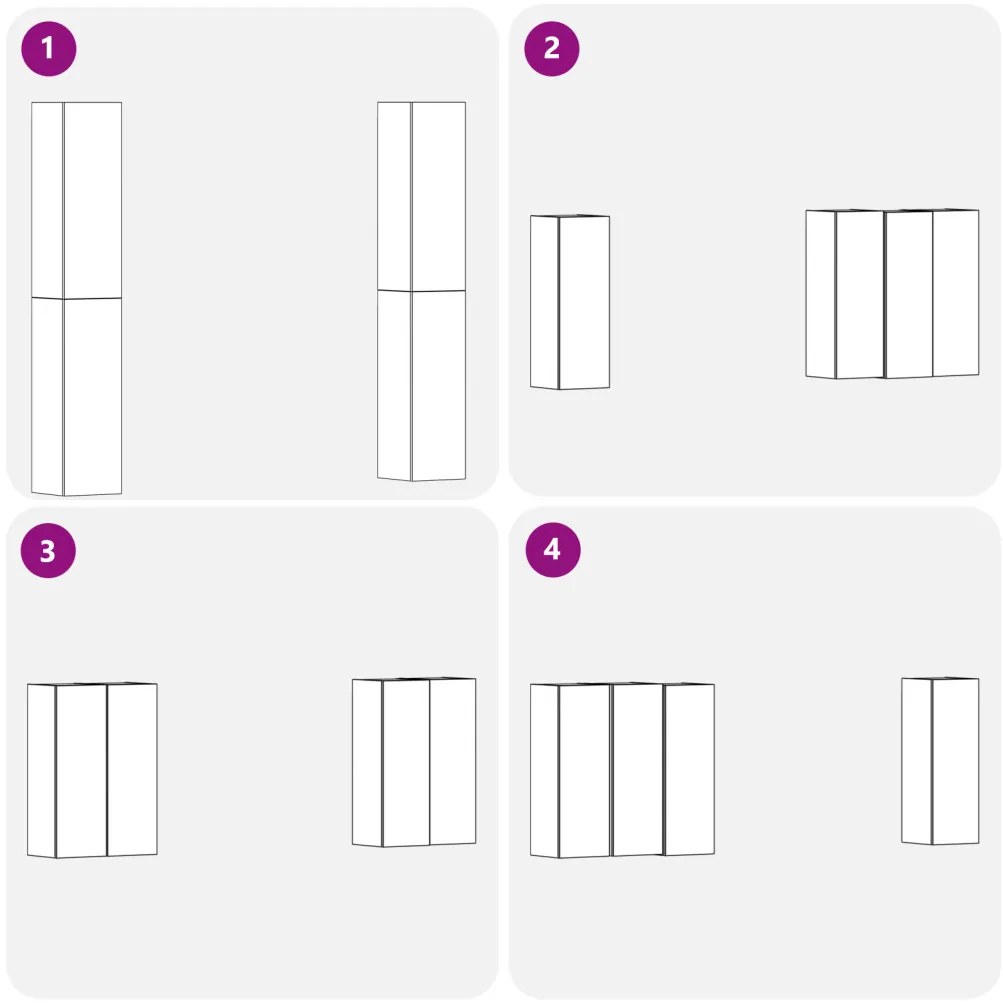 1

2

3

4