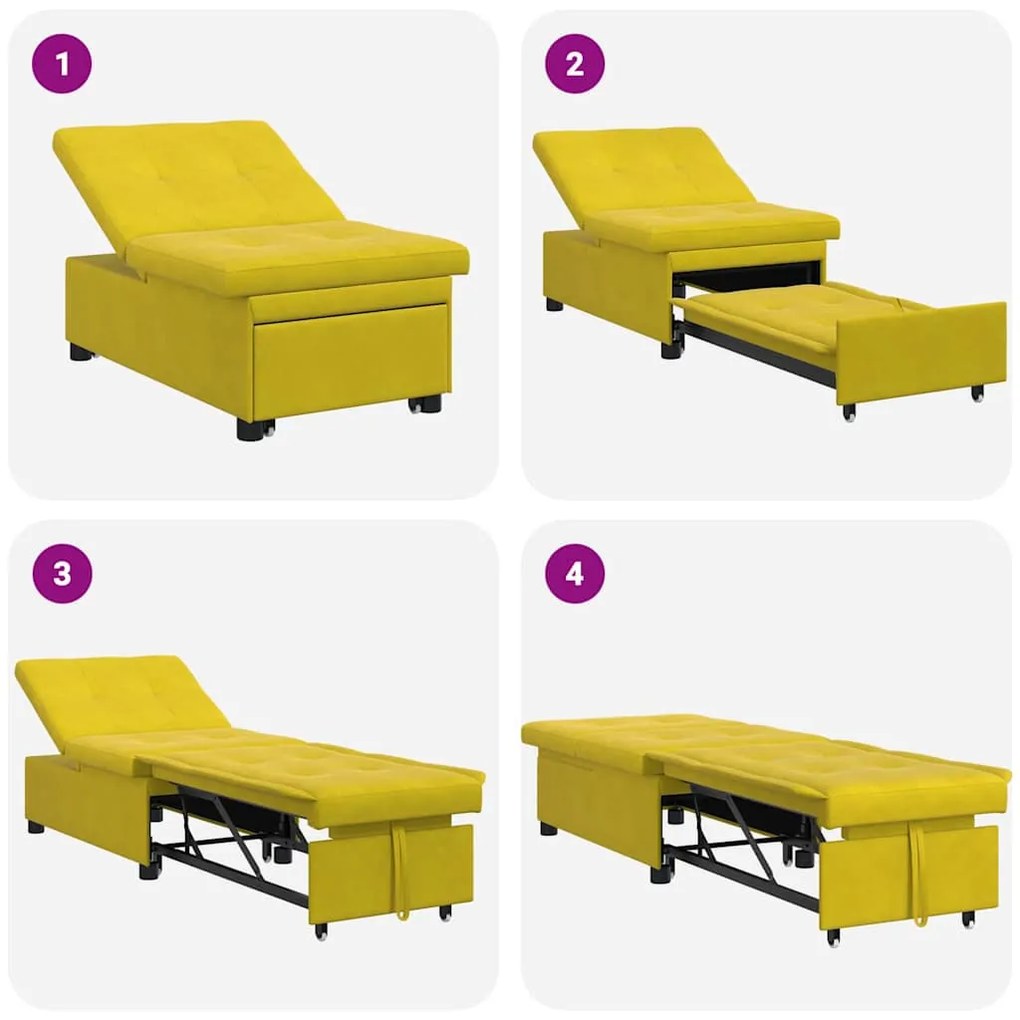 1

2

3

4