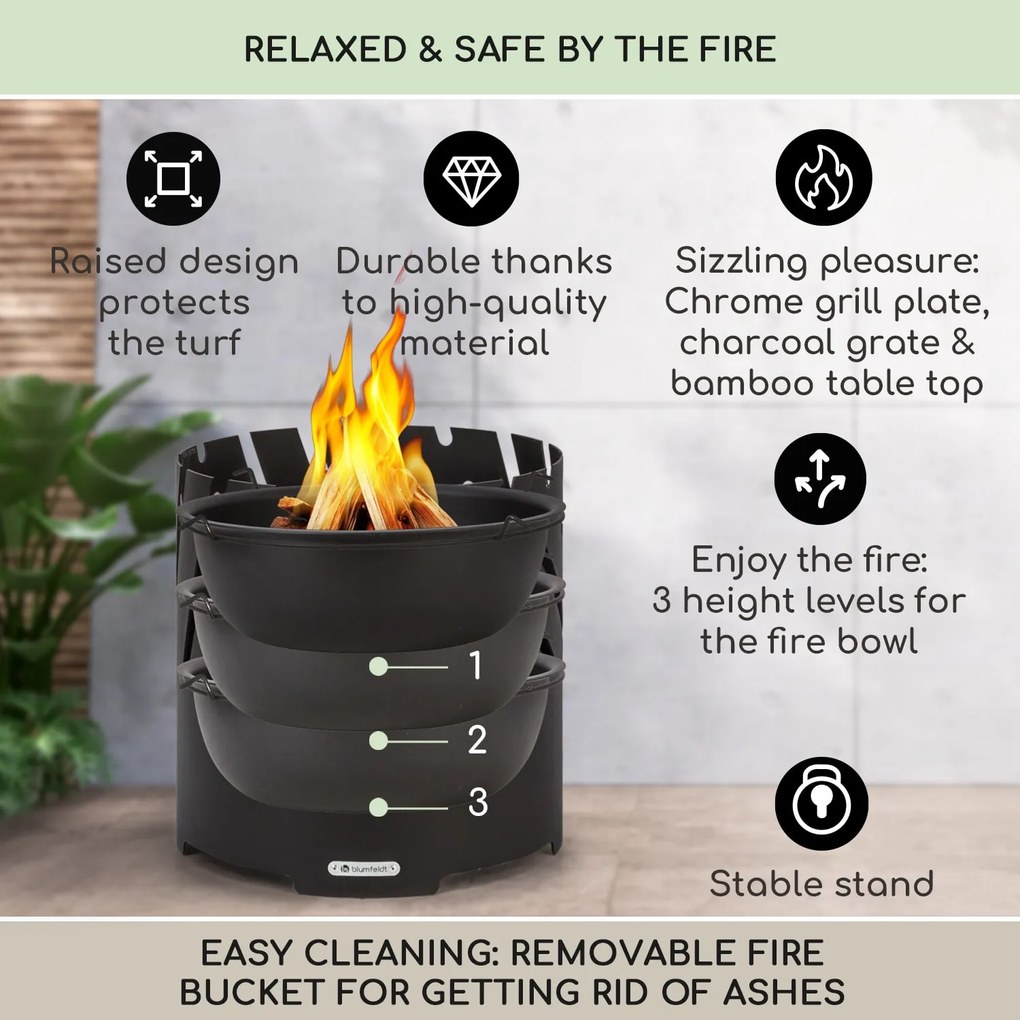 RELAXED & SAFE BY THE FIRE

Raised design protects the turf

Durable thanks to high-quality material

Sizzling pleasure: Chrome grill plate, charcoal grate & bamboo table top

Enjoy the fire: 3 height levels for the fire bowl

1

2

3

blumfeldt

Stable stand

EASY CLEANING: REMOVABLE FIRE BUCKET FOR GETTING RID OF ASHES