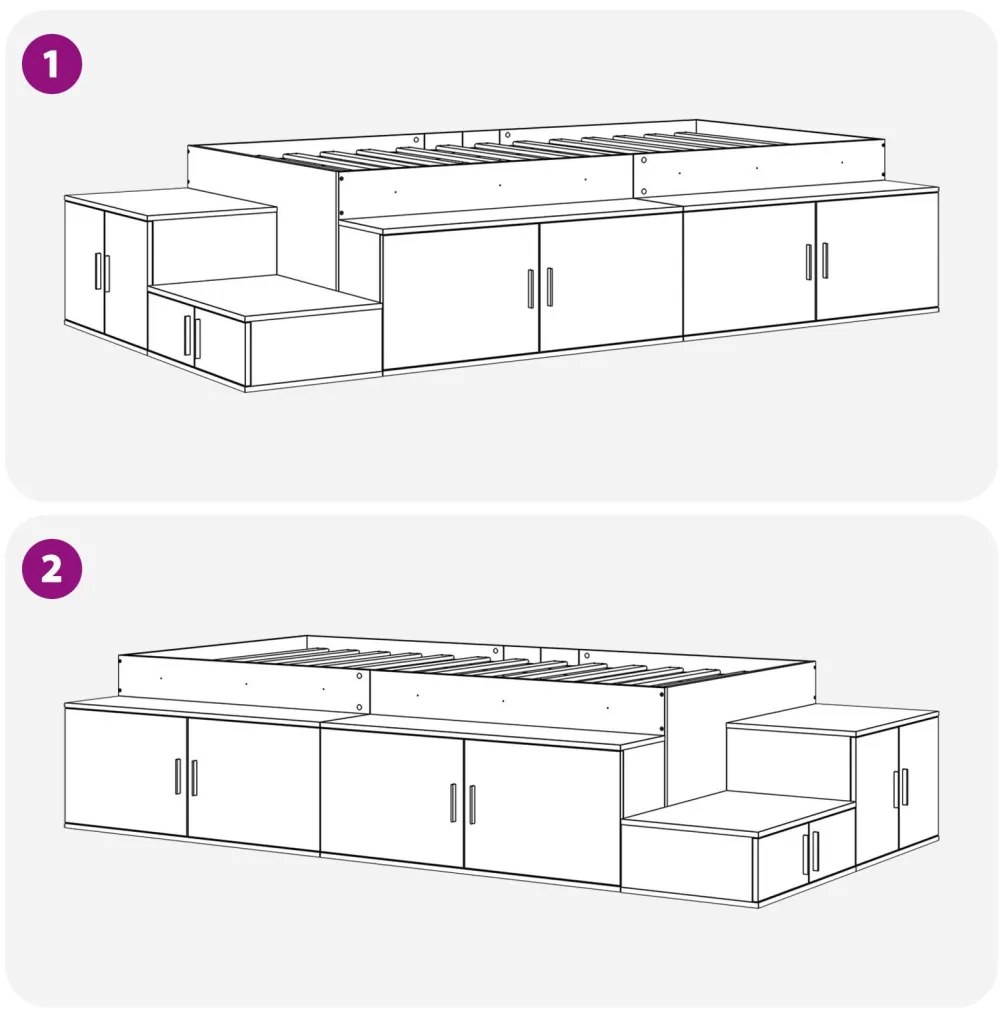 1

2