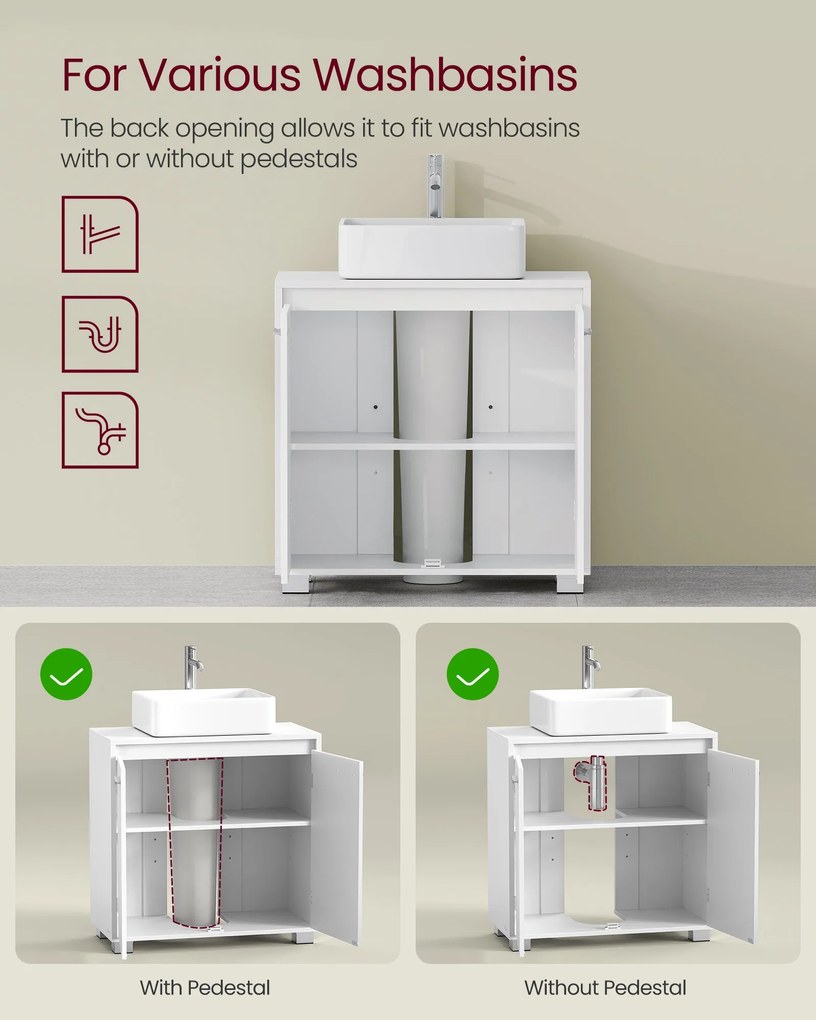 For Various Washbasins

The back opening allows it to fit washbasins with or without pedestals

With Pedestal

Without Pedestal