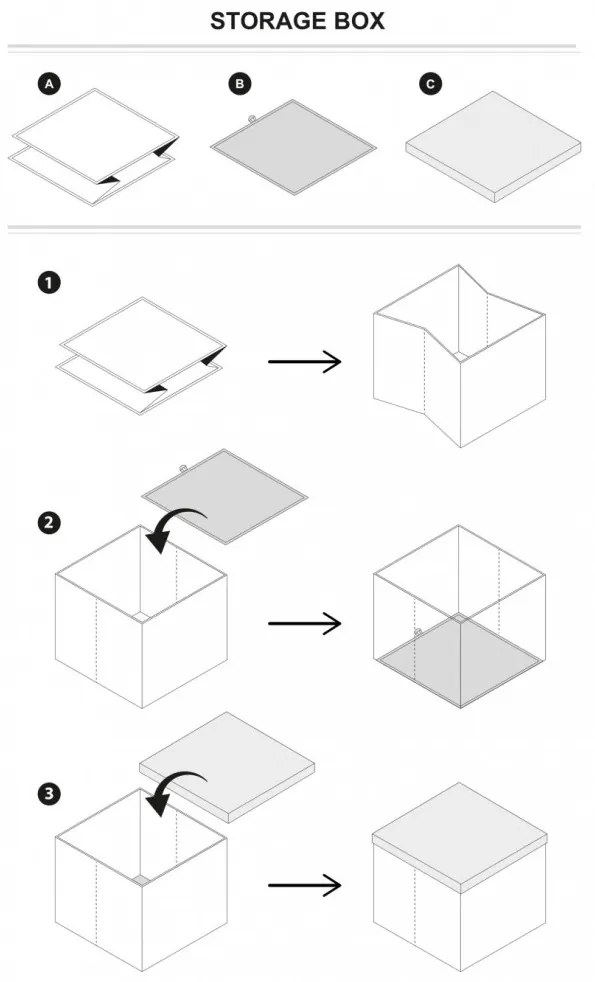 STORAGE BOX

A

B

C

1

2

3