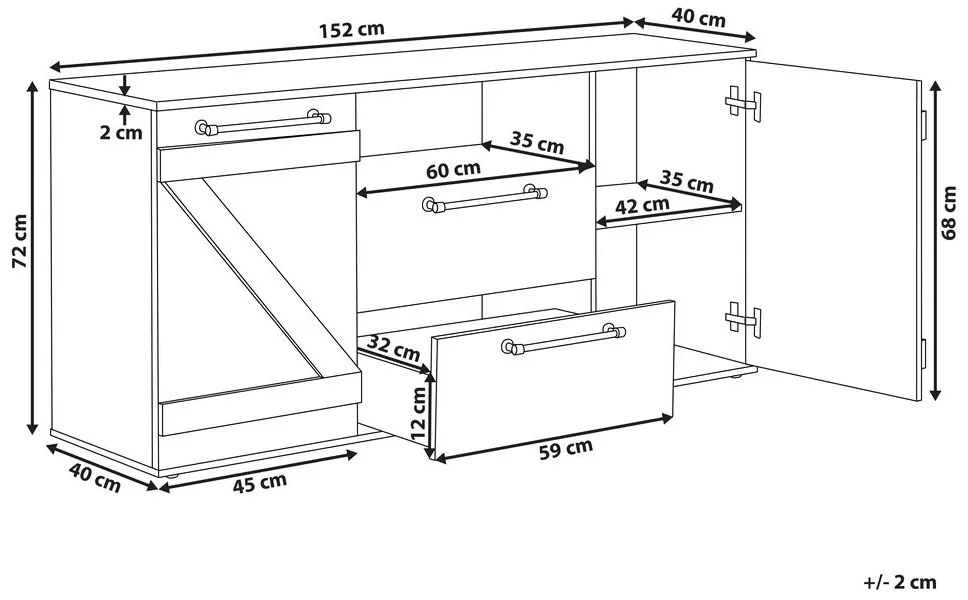 152 cm
40 cm
2 cm
72 cm
35 cm
60 cm
35 cm
42 cm
68 cm
32 cm
12 cm
59 cm
40 cm
45 cm
+/- 2 cm