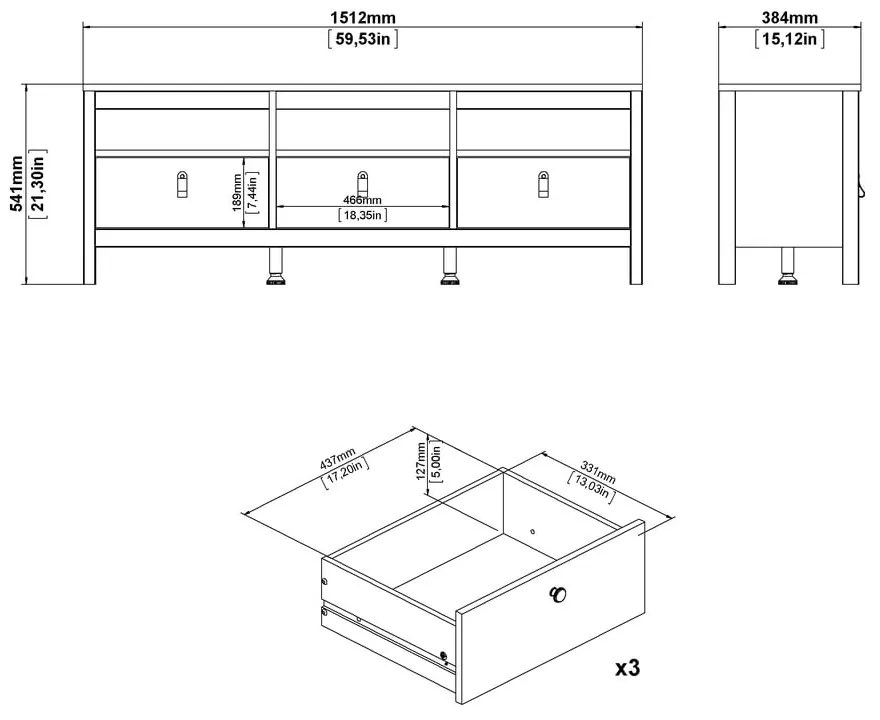 1512mm
[59,53in]

384mm
[15,12in]

541mm
[21,30in]

189mm
[7,44in]

466mm
[18,35in]

437mm
[17,20in]

127mm
[5,00in]

331mm
[13,03in]

x3