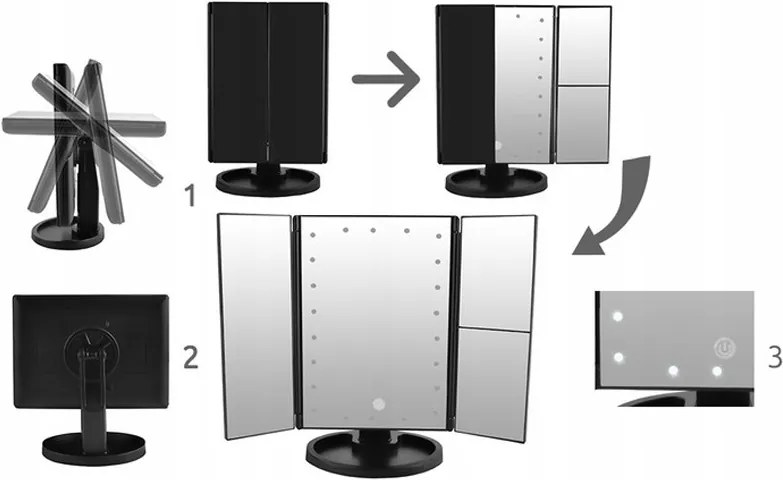 1

2

3