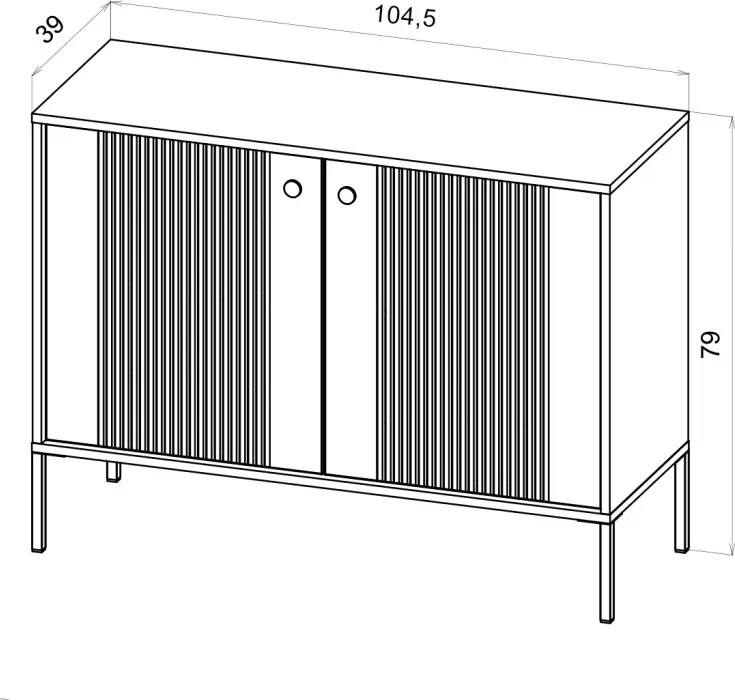 39
104,5
79