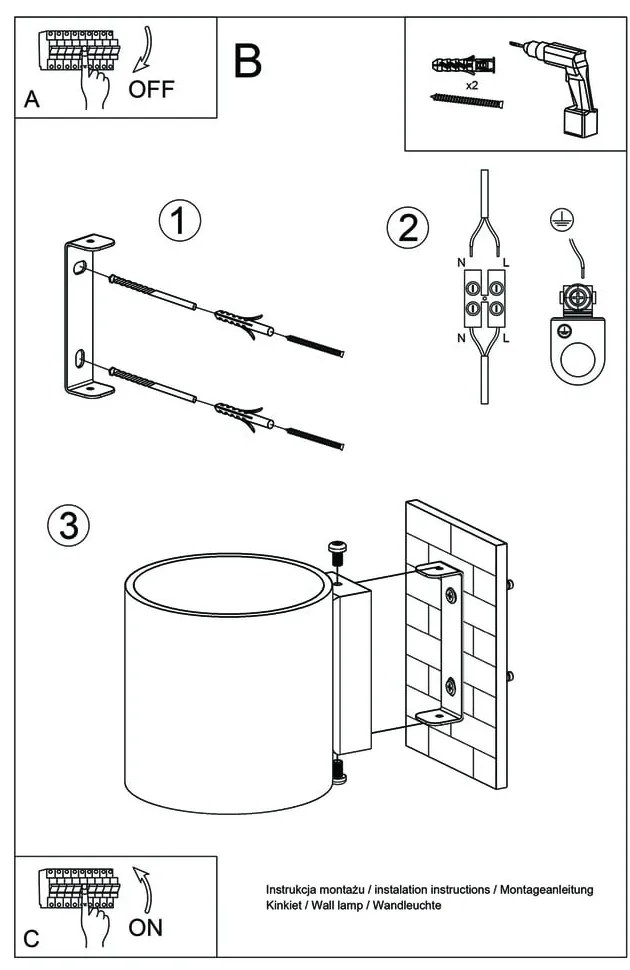 A
OFF

B

x2

1

2

N
L
N
L

3

C
ON

Instrukcja montażu / instalation instructions / Montageanleitung
Kinkiet / Wall lamp / Wandleuchte