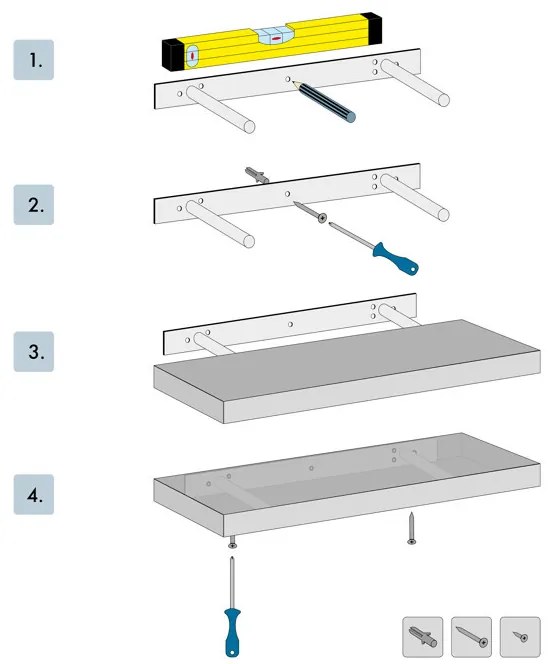 1.

2.

3.

4.