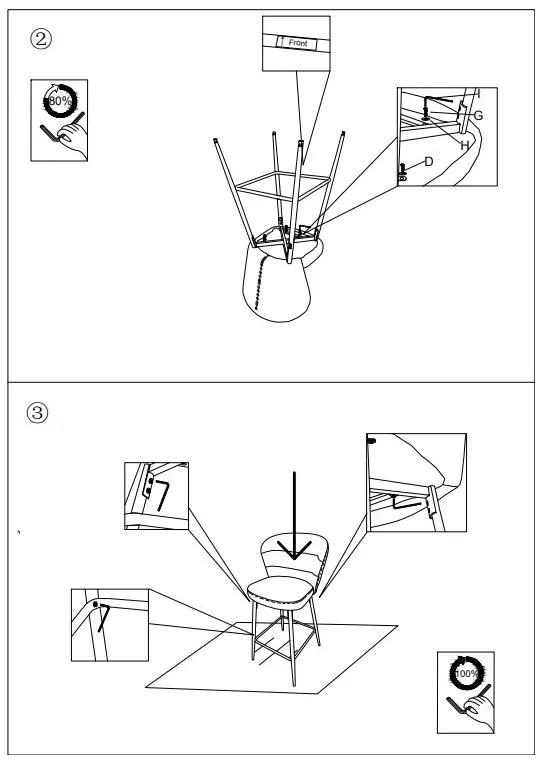 ②

80%

Front

I
G
H
D

③

100%