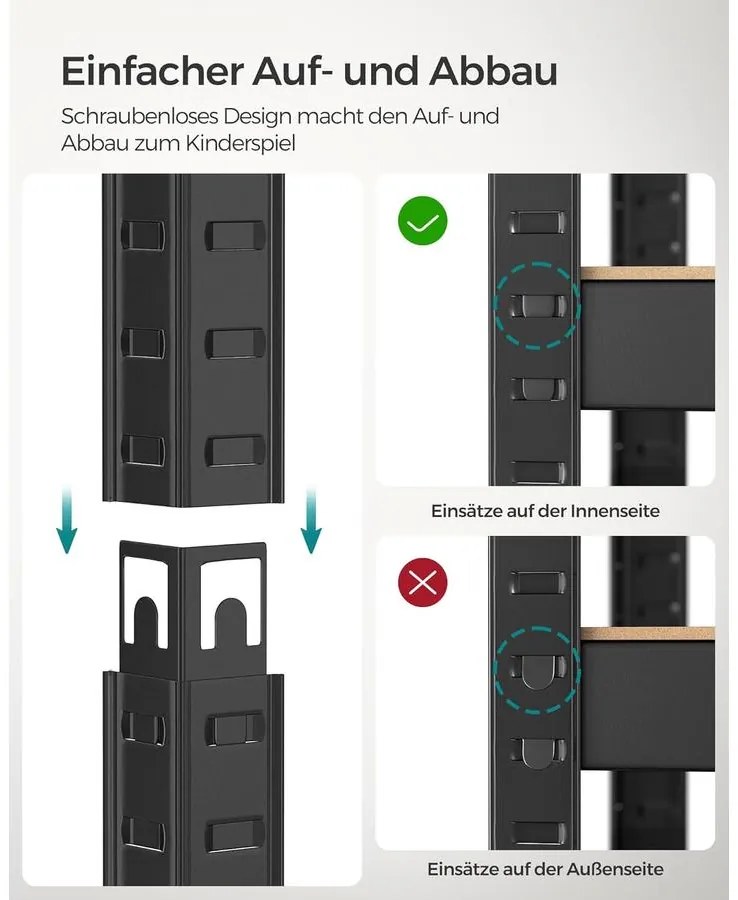 Einfacher Auf- und Abbau

Schraubenloses Design macht den Auf- und Abbau zum Kinderspiel

Einsätze auf der Innenseite

Einsätze auf der Außenseite