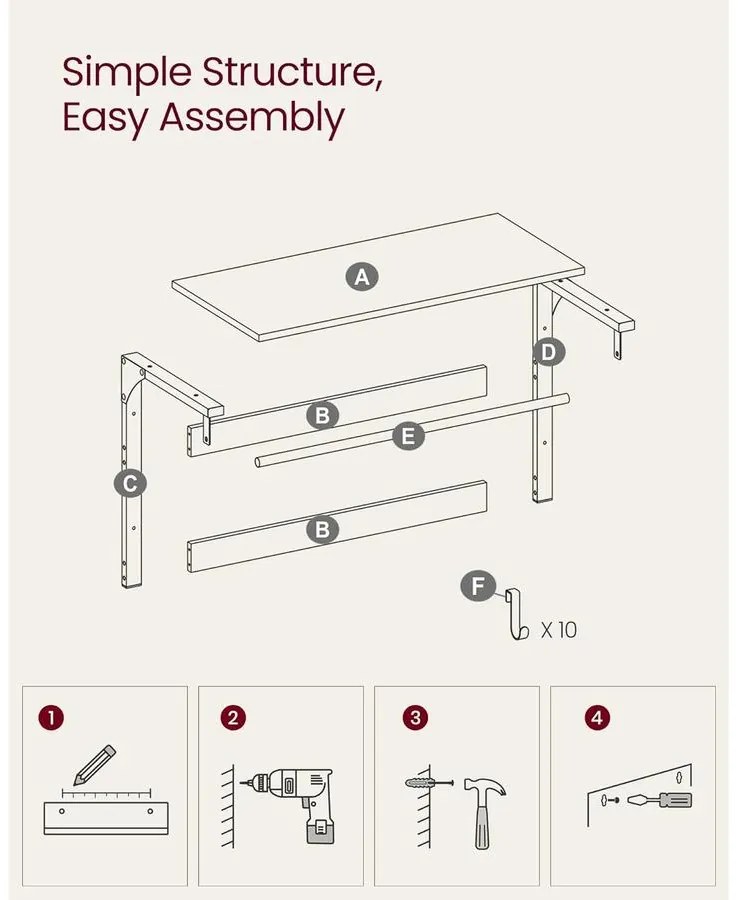 Simple Structure, Easy Assembly

A

D

B

E

C

B

F

X 10

1

2

3

4