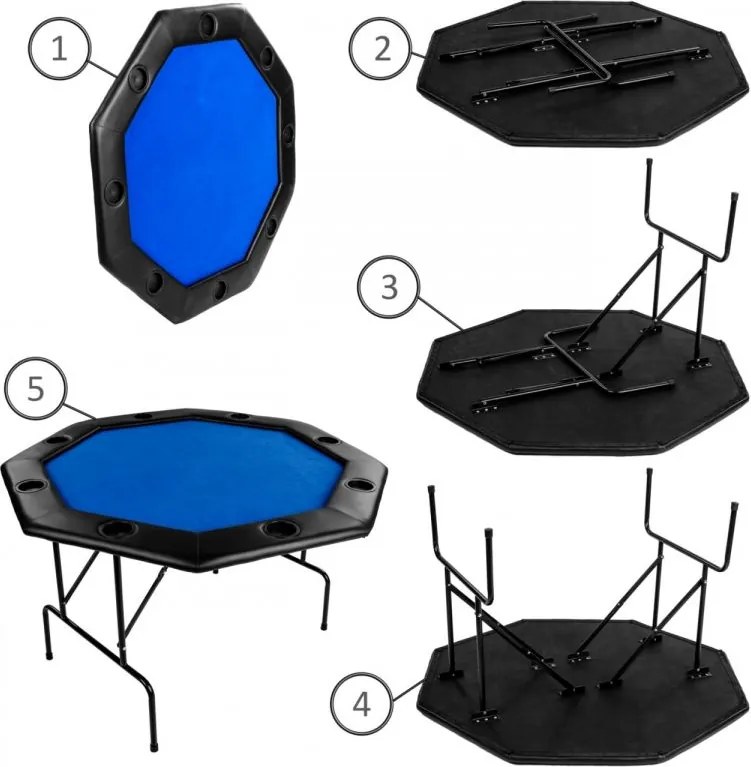 1
2
3
5
4