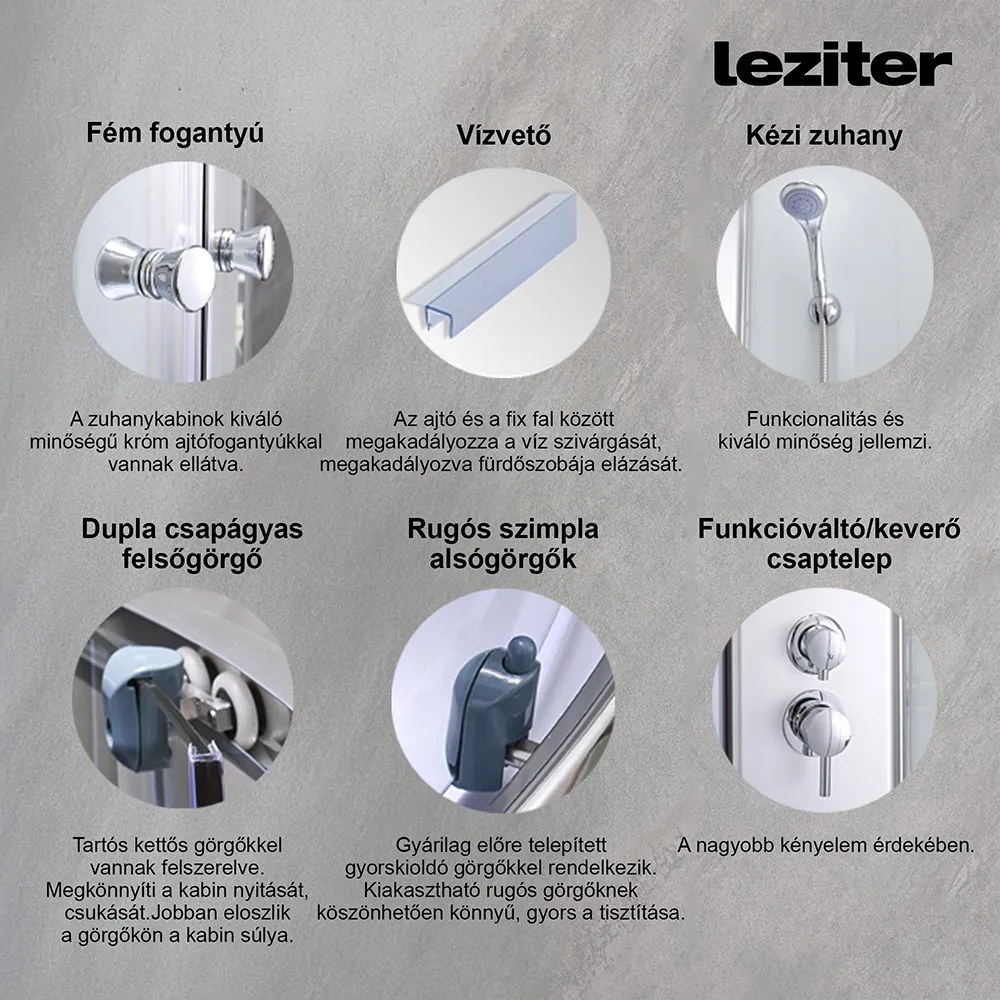 leziter

Fém fogantyú

A zuhanykabinok kiváló minőségű króm ajtófogantyúkkal vannak ellátva.

Vízvető

Az ajtó és a fix fal között megakadályozza a víz szivárgását, megakadályozva fürdőszobája elázását.

Kézi zuhany

Funkcionalitás és kiváló minőség jellemzi.

Dupla csapágyas felsőgörgő

Tartós kettős görgőkkel vannak felszerelve. Megkönnyíti a kabin nyitását, csukását.Jobban eloszlik a görgőkön a kabin súlya.

Rugós szimpla alsógörgők

Gyárilag előre telepített gyorskioldó görgőkkel rendelkezik. Kiakasztható rugós görgőknek köszönhetően könnyű, gyors a tisztítása.

Funkcióváltó/keverő csaptelep

A nagyobb kényelem érdekében.