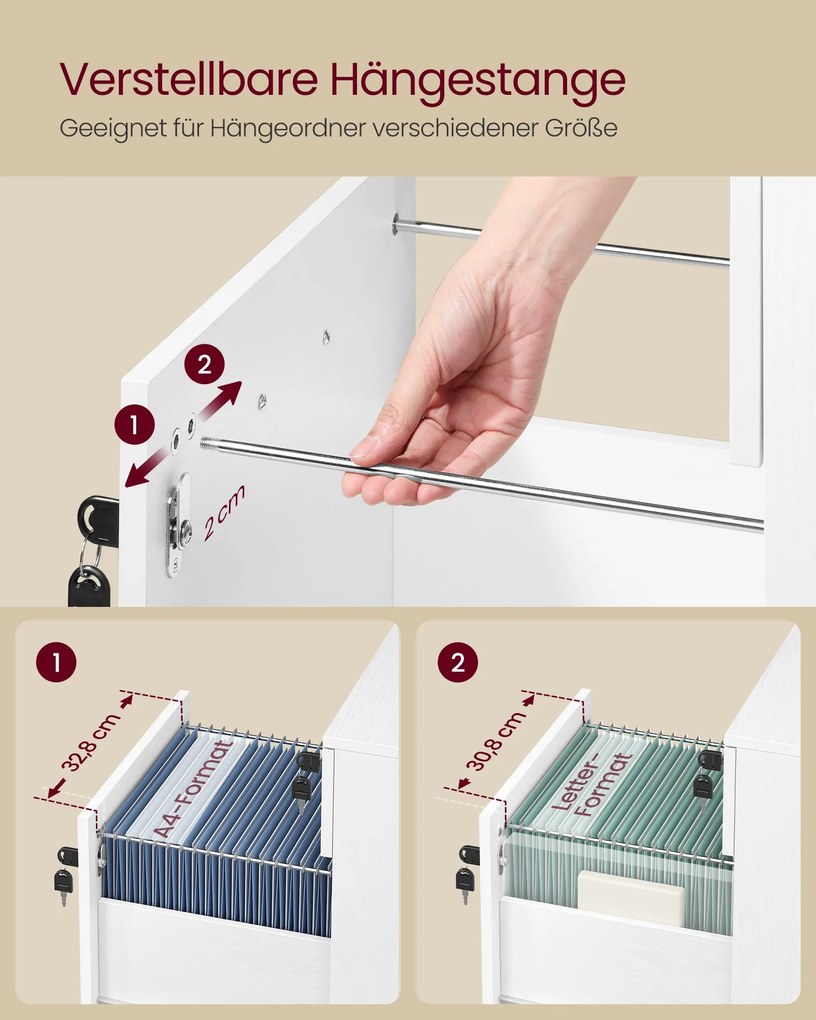 Verstellbare Hängestange
Geeignet für Hängeordner verschiedener Größe

2
1
2 cm

1
32,8 cm
A4-Format

2
30,8 cm
Letter-Format