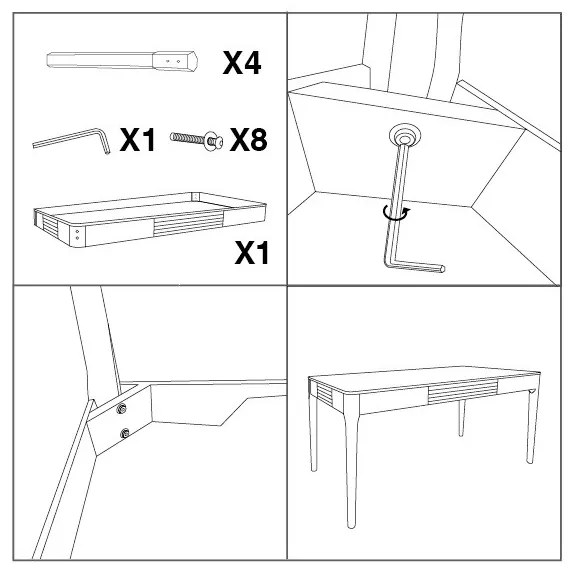 X4

X1 X8

X1