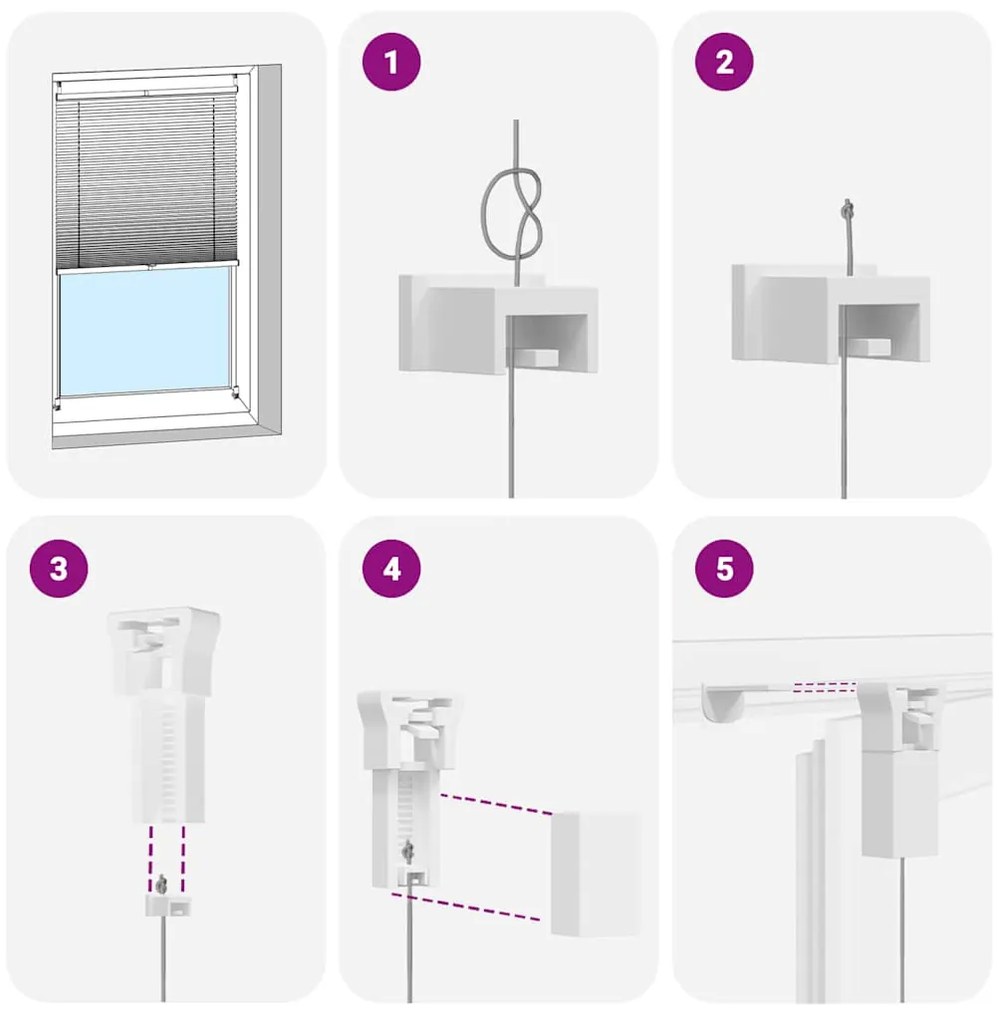 1

2

3

4

5