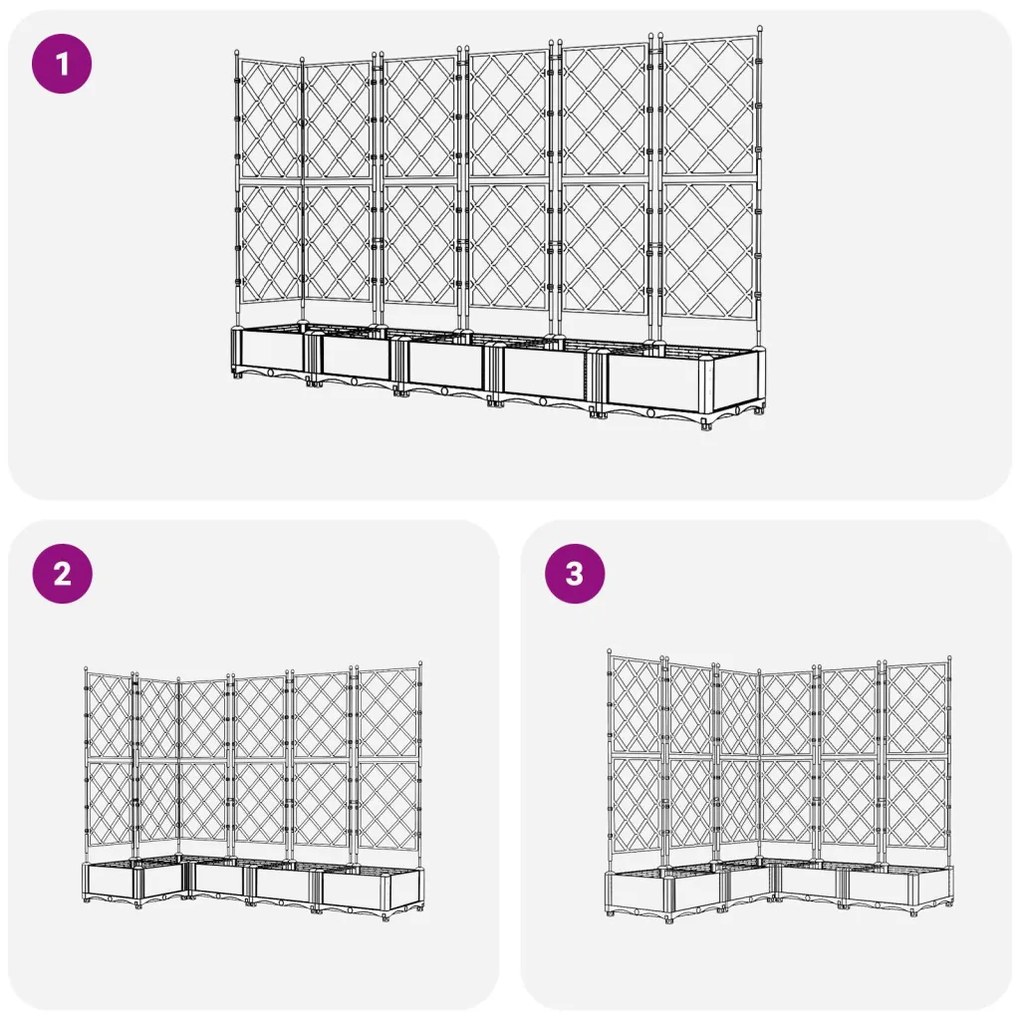 1

2

3