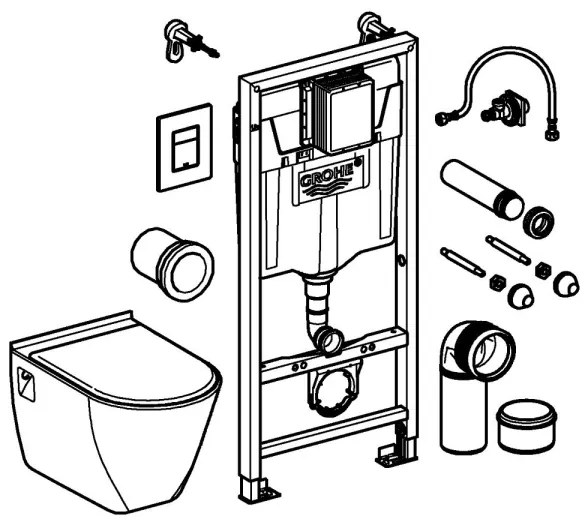 GROHE