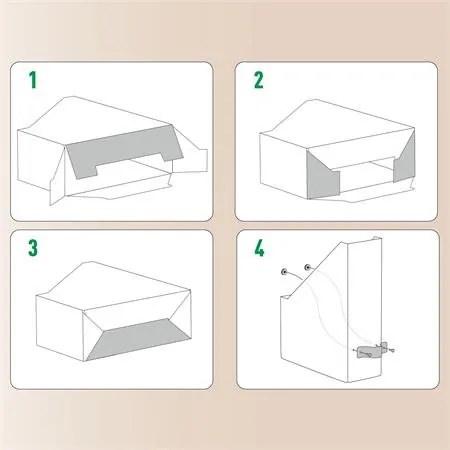 1

2

3

4