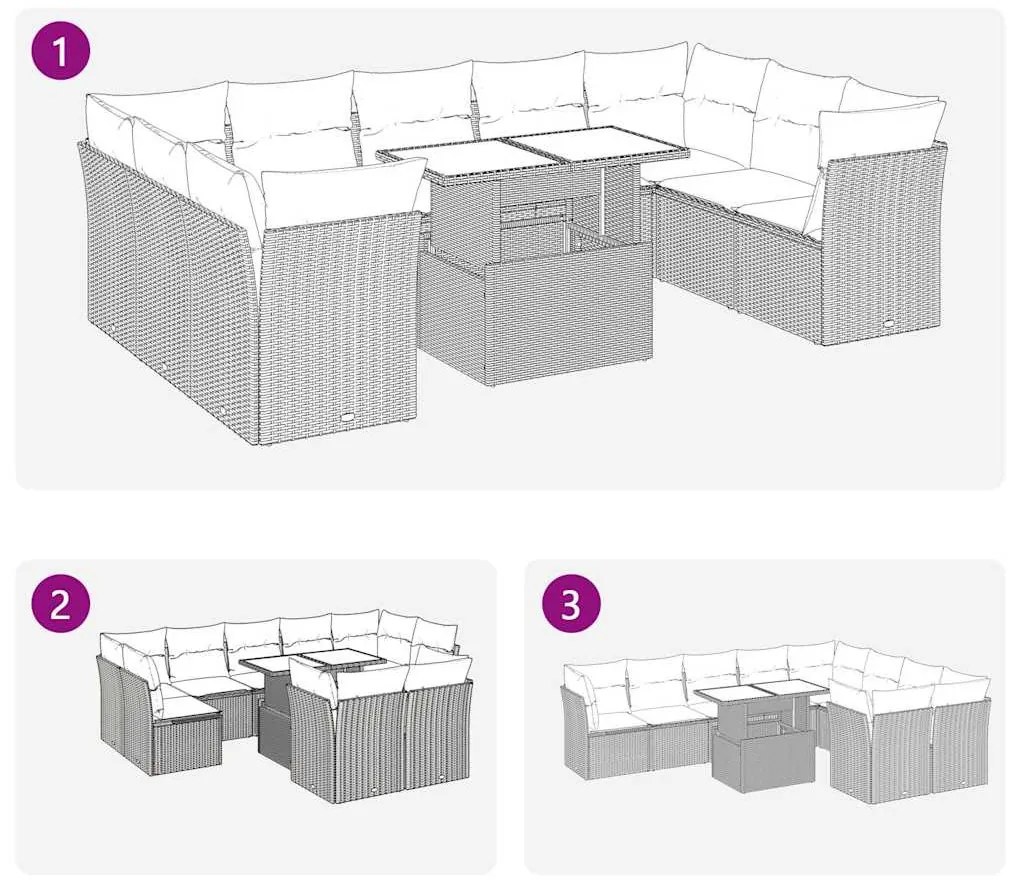 1

2

3