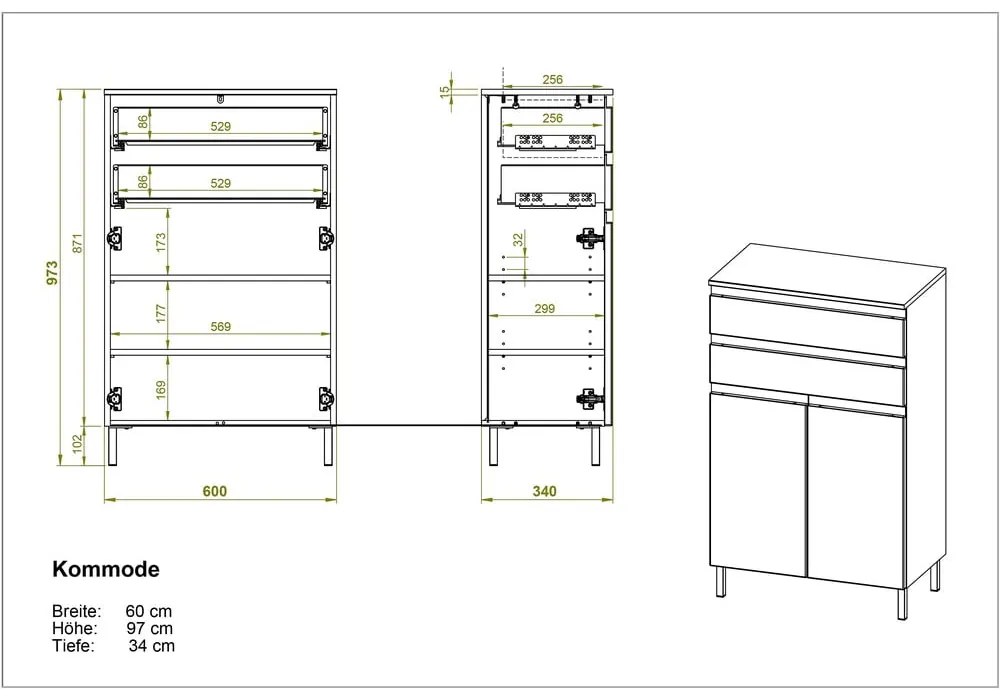 973
871
102
86
529
86
529
173
177
569
169
600

15
256
256
32
299
340

Kommode

Breite: 60 cm
Höhe: 97 cm
Tiefe: 34 cm