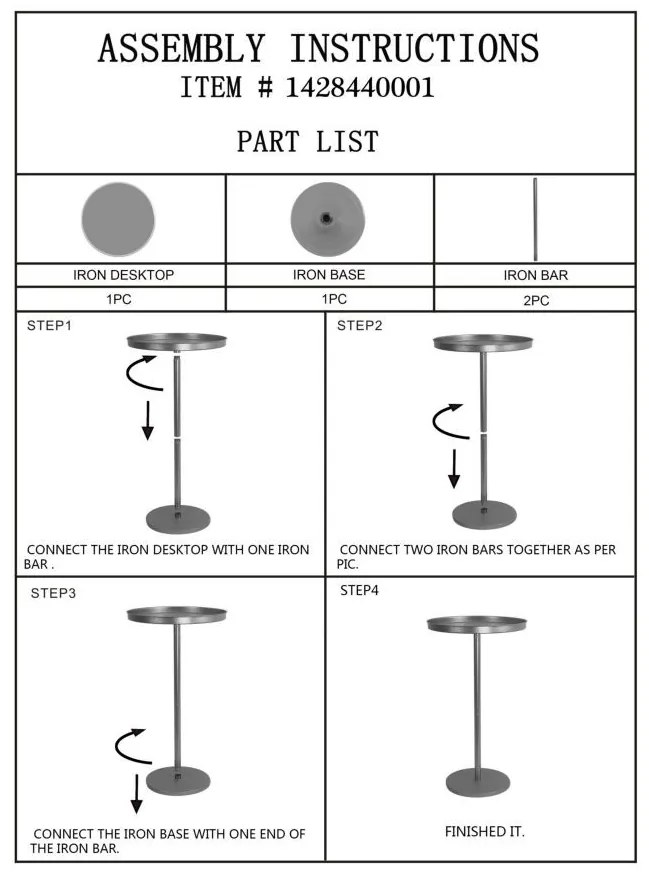 ASSEMBLY INSTRUCTIONS
ITEM # 1428440001

PART LIST

| IRON DESKTOP | IRON BASE | IRON BAR |
|---|---|---|
| 1PC | 1PC | 2PC |

STEP1

CONNECT THE IRON DESKTOP WITH ONE IRON BAR .

STEP2

CONNECT TWO IRON BARS TOGETHER AS PER PIC.

STEP3

CONNECT THE IRON BASE WITH ONE END OF THE IRON BAR.

STEP4

FINISHED IT.