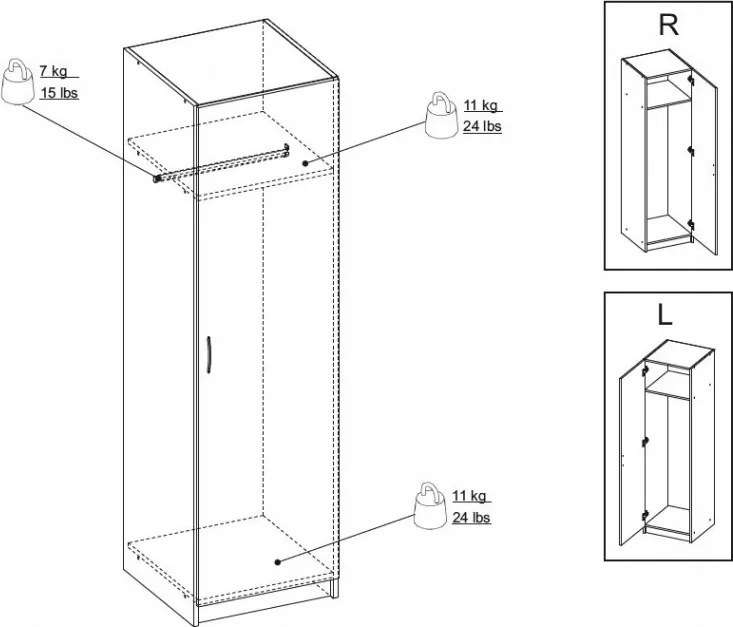 7 kg
15 lbs

11 kg
24 lbs

11 kg
24 lbs

R

L