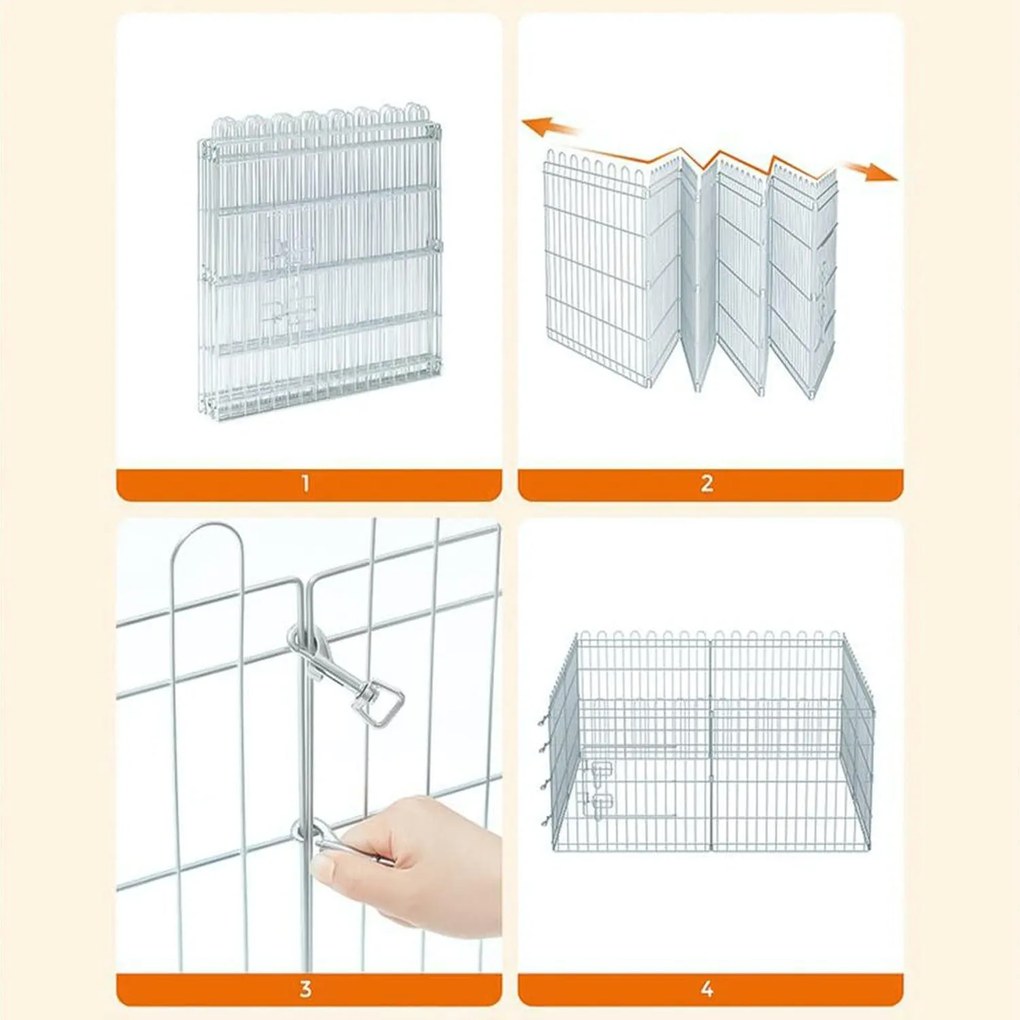 1

2

3

4