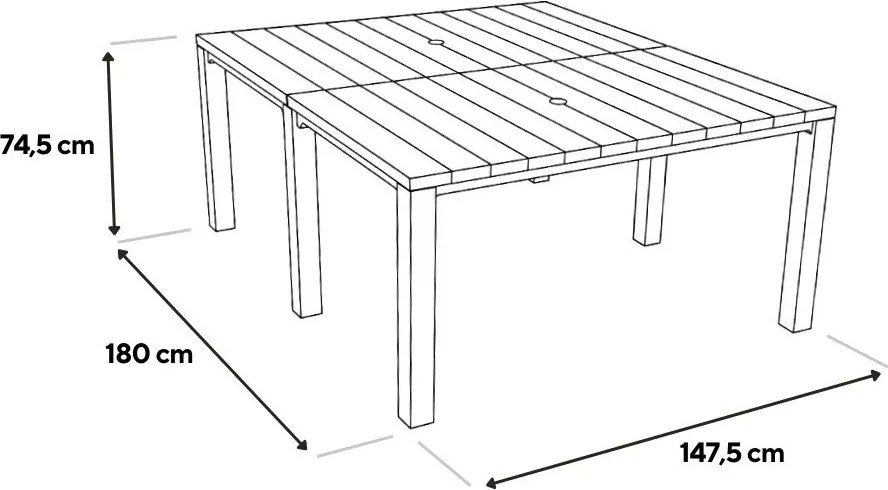 74,5 cm

180 cm

147,5 cm