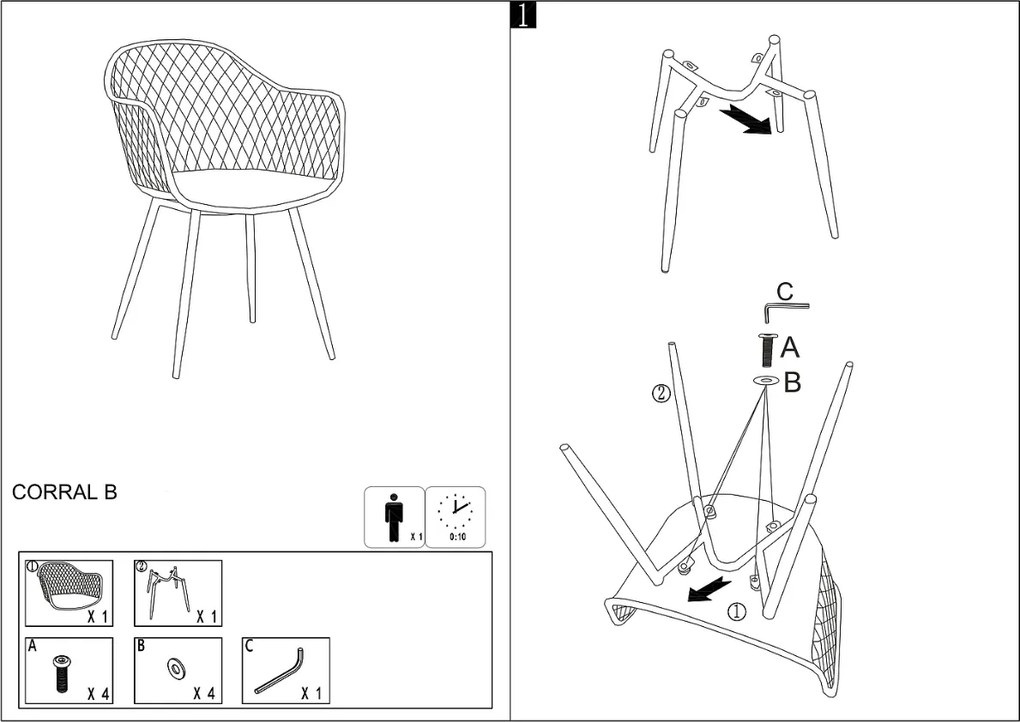 CORRAL B

X 1

0:10

①
X 1

②
X 1

A
X 4

B
X 4

C
X 1

1

C

A

B

②

①