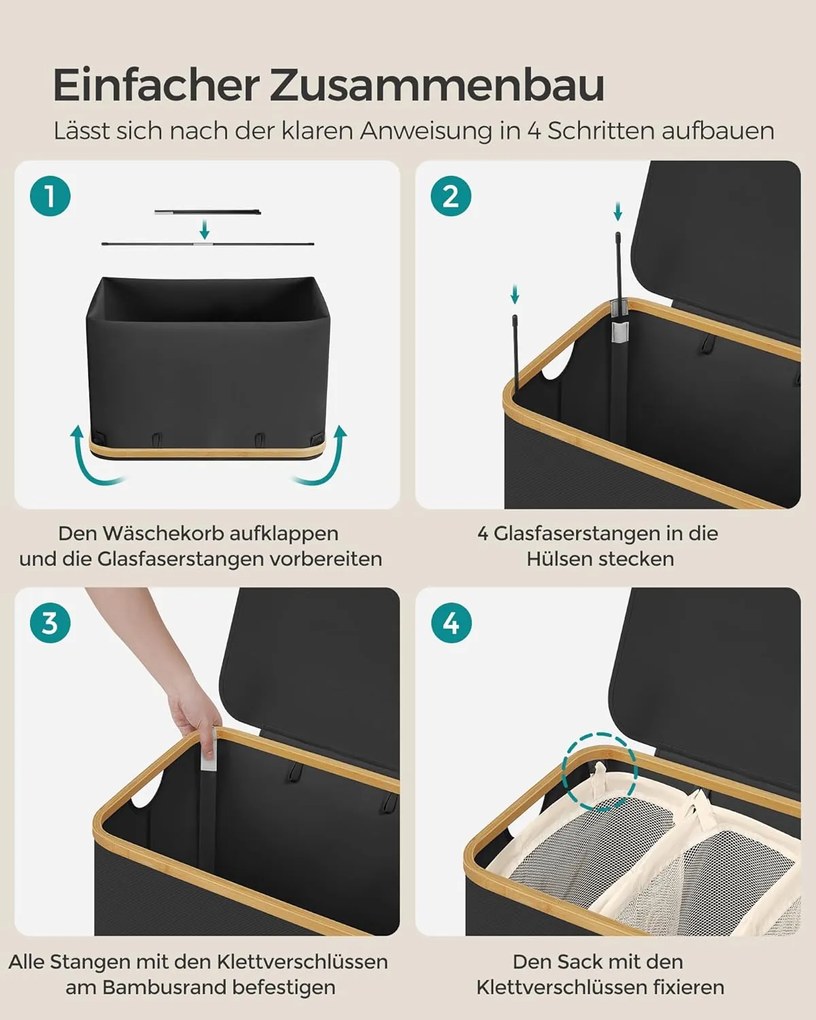 Einfacher Zusammenbau

Lässt sich nach der klaren Anweisung in 4 Schritten aufbauen

1

Den Wäschekorb aufklappen und die Glasfaserstangen vorbereiten

2

4 Glasfaserstangen in die Hülsen stecken

3

Alle Stangen mit den Klettverschlüssen am Bambusrand befestigen

4

Den Sack mit den Klettverschlüssen fixieren