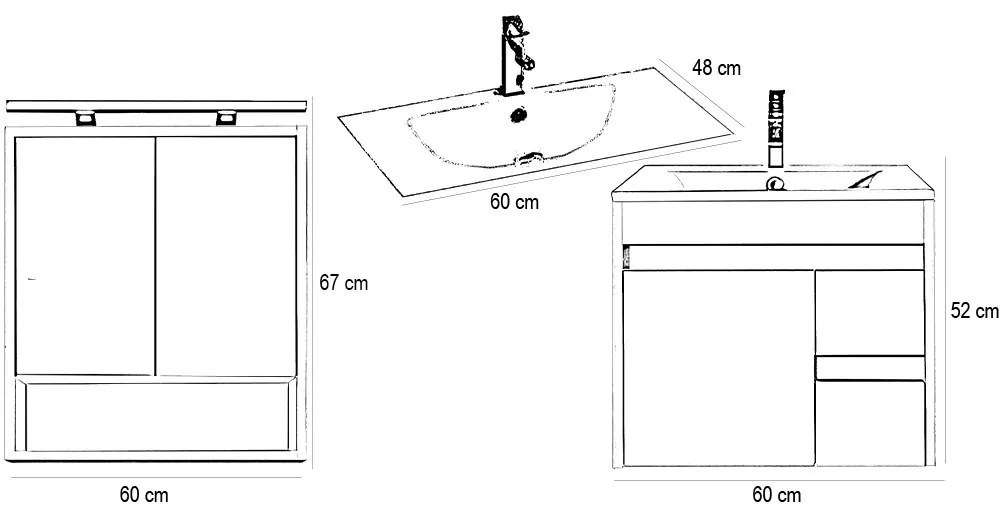 48 cm

60 cm

67 cm

52 cm

60 cm

60 cm