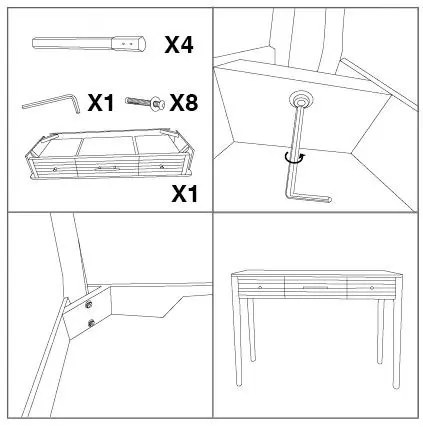 X4

X1

X8

X1